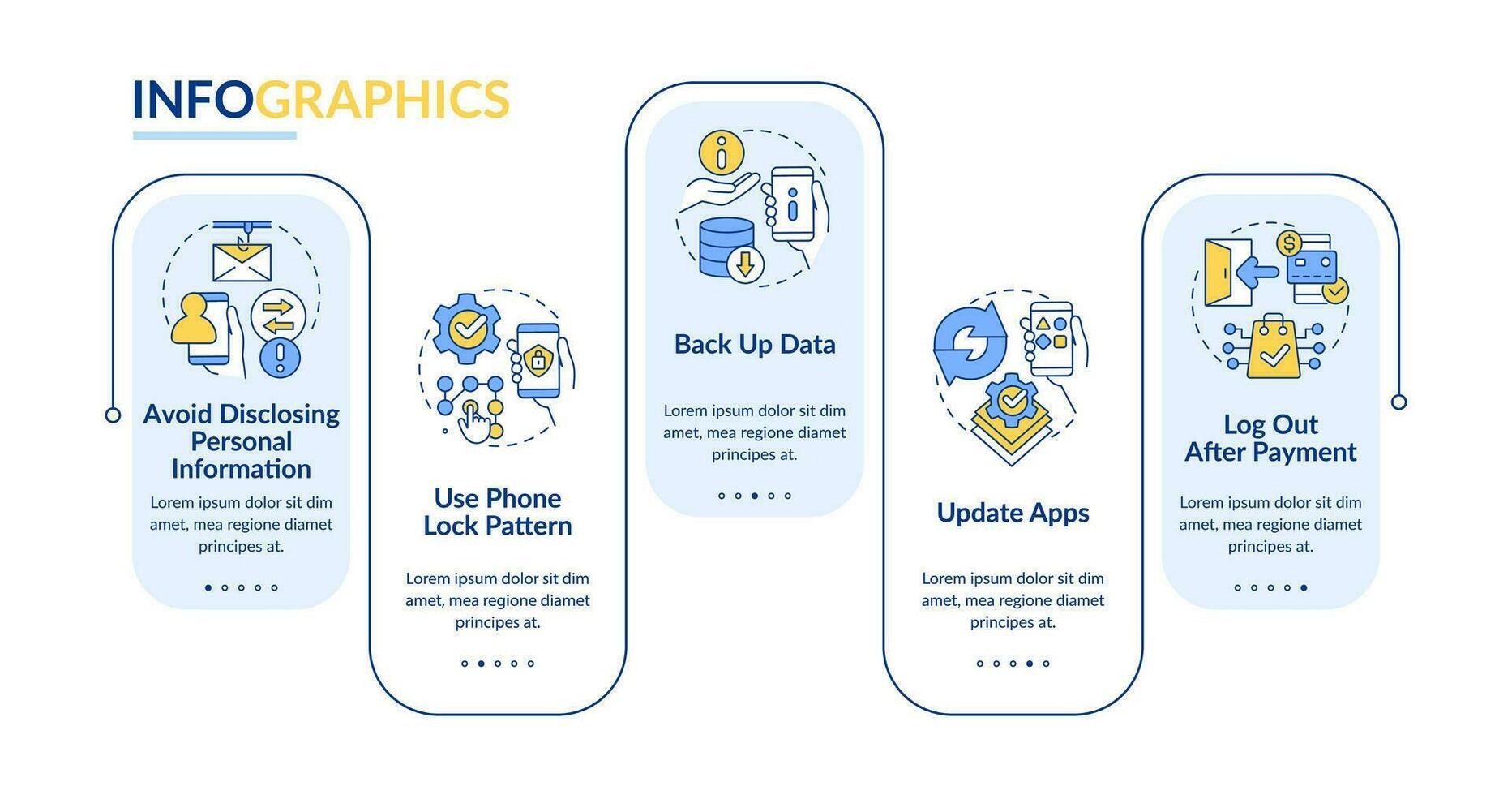 INFOGRAPHICS

Avoid Disclosing Personal Information

Lorem ipsum dolor sit dim amet, mea regione diamet principes at.

Use Phone Lock Pattern

Lorem ipsum dolor sit dim amet, mea regione diamet principes at.

Back Up Data

Lorem ipsum dolor sit dim amet, mea regione diamet principes at.

Update Apps

Lorem ipsum dolor sit dim amet, mea regione diamet principes at.

Log Out After Payment

Lorem ipsum dolor sit dim amet, mea regione diamet principes at.