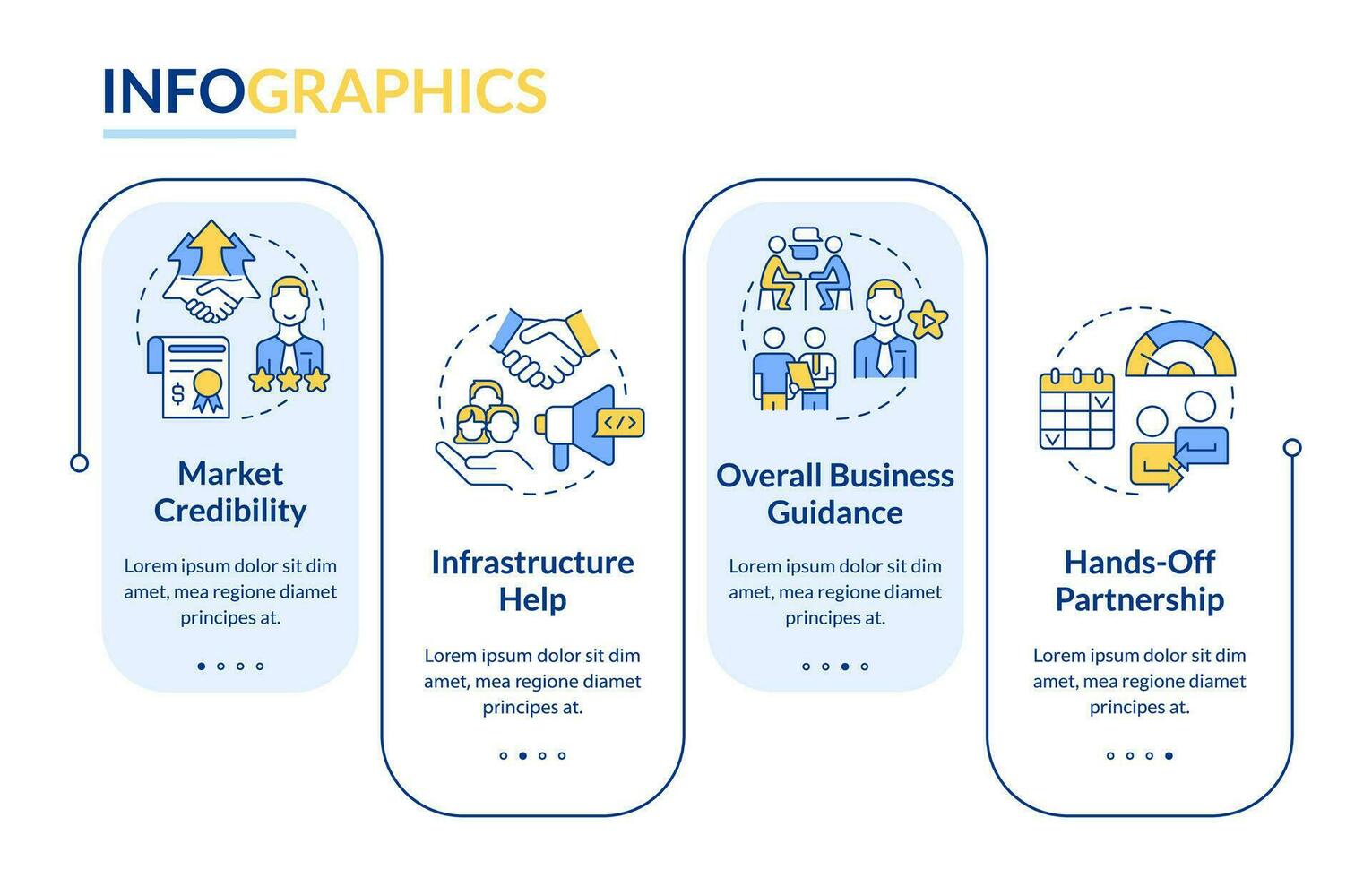 INFOGRAPHICS

Market Credibility

Lorem ipsum dolor sit dim amet, mea regione diamet principes at.

Infrastructure Help

Lorem ipsum dolor sit dim amet, mea regione diamet principes at.

Overall Business Guidance

Lorem ipsum dolor sit dim amet, mea regione diamet principes at.

Hands-Off Partnership

Lorem ipsum dolor sit dim amet, mea regione diamet principes at.