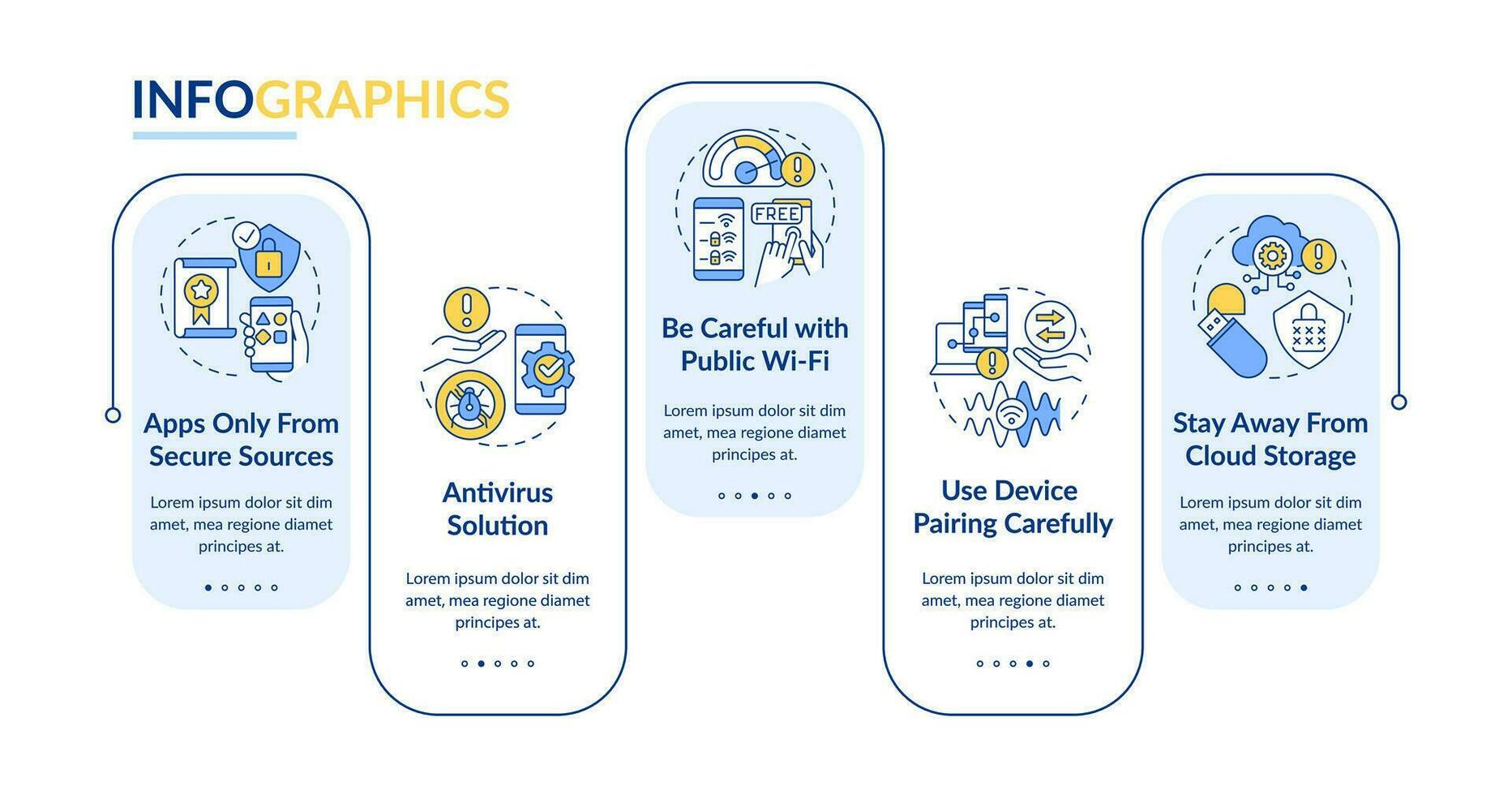 INFOGRAPHICS

Apps Only From Secure Sources

Lorem ipsum dolor sit dim amet, mea regione diamet principes at.

Antivirus Solution

Lorem ipsum dolor sit dim amet, mea regione diamet principes at.

FREE

Be Careful with Public Wi-Fi

Lorem ipsum dolor sit dim amet, mea regione diamet principes at.

Use Device Pairing Carefully

Lorem ipsum dolor sit dim amet, mea regione diamet principes at.

Stay Away From Cloud Storage

Lorem ipsum dolor sit dim amet, mea regione diamet principes at.