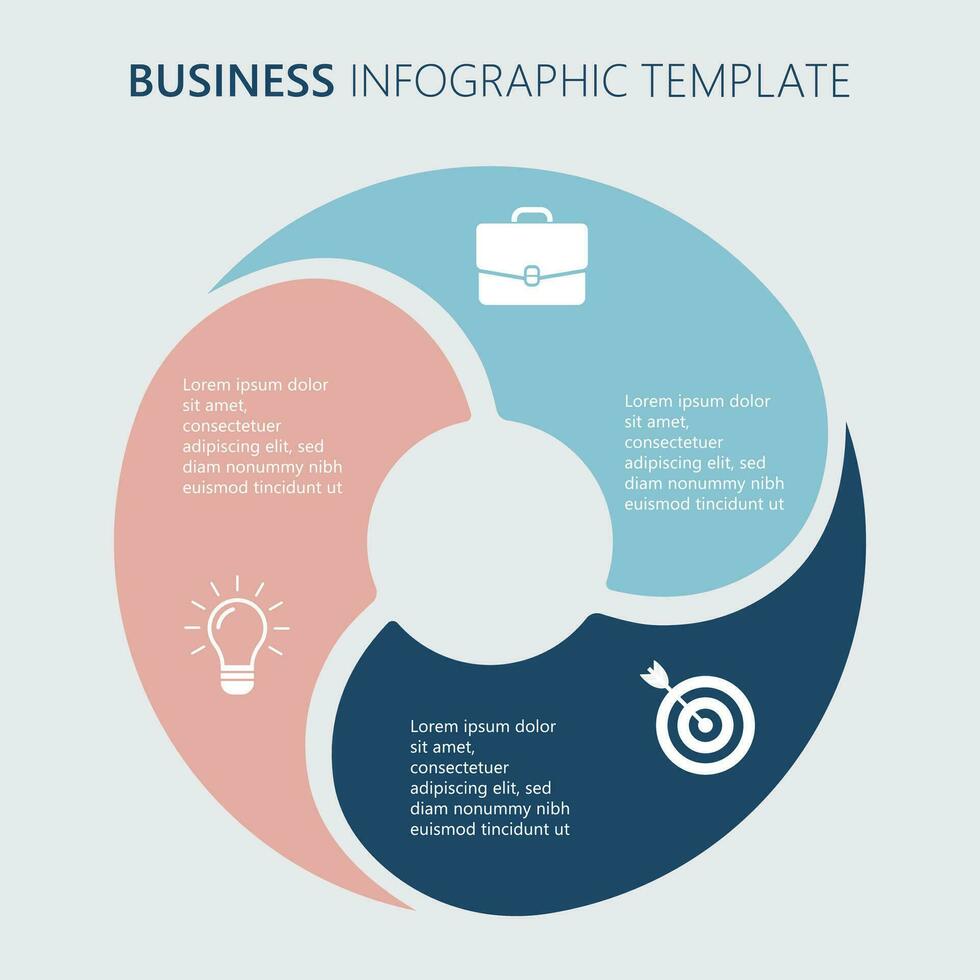 BUSINESS INFOGRAPHIC TEMPLATE

Lorem ipsum dolor sit amet, consectetuer adipiscing elit, sed diam nonummy nibh euismod tincidunt ut

Lorem ipsum dolor sit amet, consectetuer adipiscing elit, sed diam nonummy nibh euismod tincidunt ut

Lorem ipsum dolor sit amet, consectetuer adipiscing elit, sed diam nonummy nibh euismod tincidunt ut