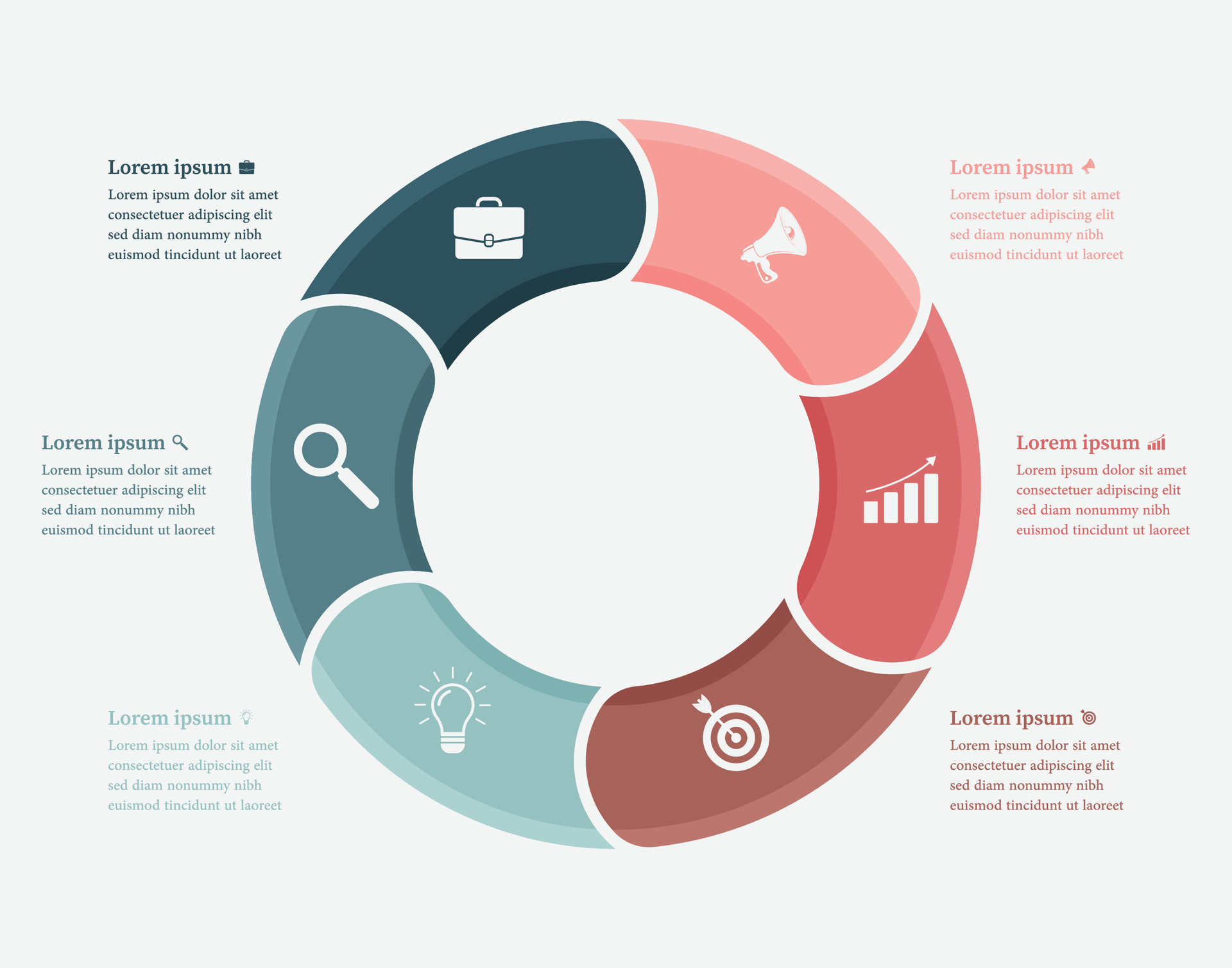 Lorem ipsum

Lorem ipsum dolor sit amet consectetuer adipiscing elit sed diam nonummy nibh euismod tincidunt ut laoreet

Lorem ipsum

Lorem ipsum dolor sit amet consectetuer adipiscing elit sed diam nonummy nibh euismod tincidunt ut laoreet

Lorem ipsum

Lorem ipsum dolor sit amet consectetuer adipiscing elit sed diam nonummy nibh euismod tincidunt ut laoreet

Lorem ipsum

Lorem ipsum dolor sit amet consectetuer adipiscing elit sed diam nonummy nibh euismod tincidunt ut laoreet

Lorem ipsum

Lorem ipsum dolor sit amet consectetuer adipiscing elit sed diam nonummy nibh euismod tincidunt ut laoreet

Lorem ipsum

Lorem ipsum dolor sit amet consectetuer adipiscing elit sed diam nonummy nibh euismod tincidunt ut laoreet