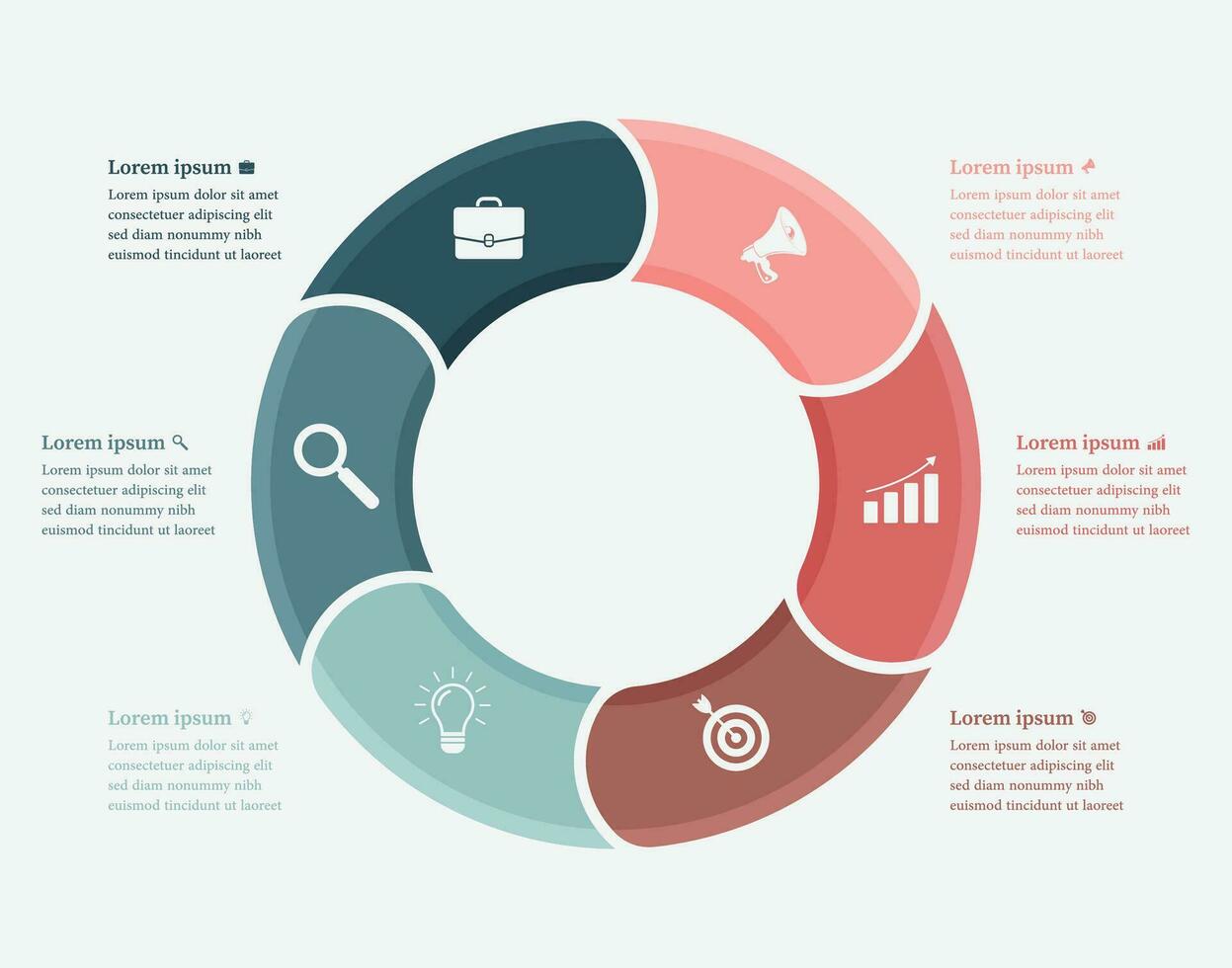 Lorem ipsum
Lorem ipsum dolor sit amet consectetuer adipiscing elit sed diam nonummy nibh euismod tincidunt ut laoreet

Lorem ipsum
Lorem ipsum dolor sit amet consectetuer adipiscing elit sed diam nonummy nibh euismod tincidunt ut laoreet

Lorem ipsum
Lorem ipsum dolor sit amet consectetuer adipiscing elit sed diam nonummy nibh euismod tincidunt ut laoreet

Lorem ipsum
Lorem ipsum dolor sit amet consectetuer adipiscing elit sed diam nonummy nibh euismod tincidunt ut laoreet

Lorem ipsum
Lorem ipsum dolor sit amet consectetuer adipiscing elit sed diam nonummy nibh euismod tincidunt ut laoreet

Lorem ipsum
Lorem ipsum dolor sit amet consectetuer adipiscing elit sed diam nonummy nibh euismod tincidunt ut laoreet