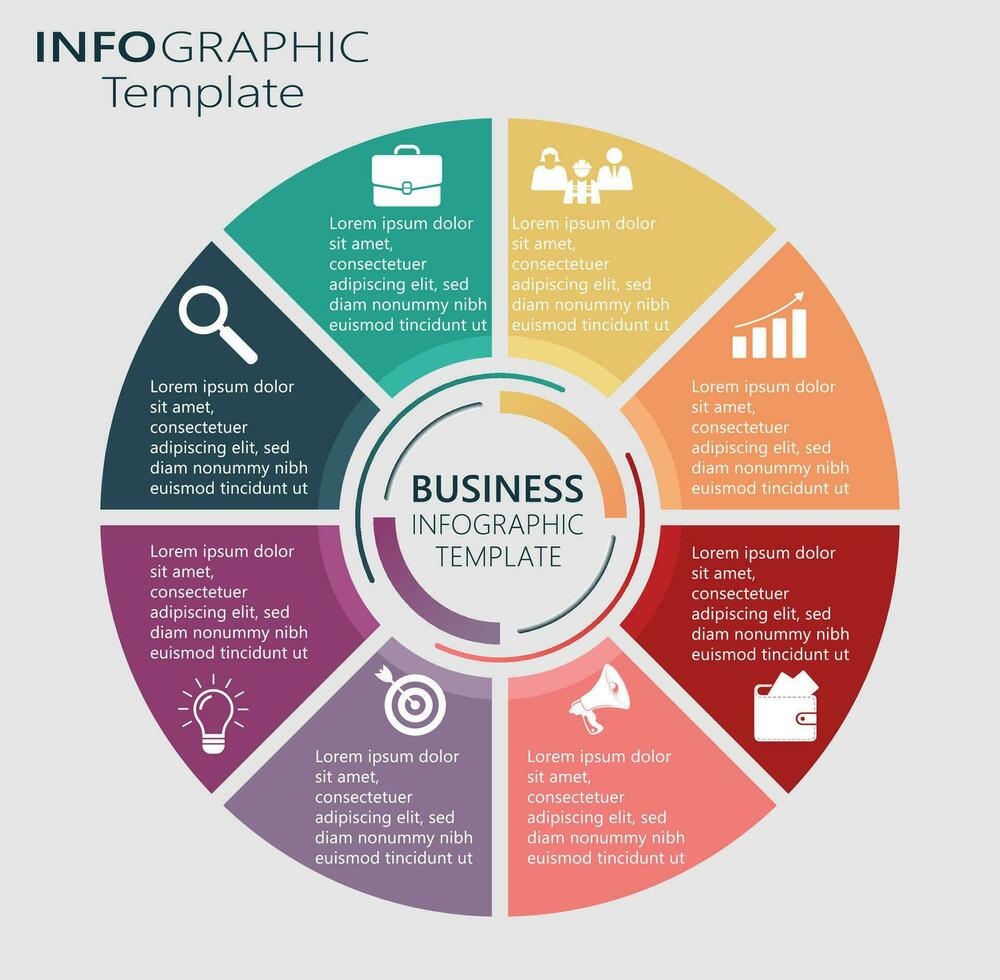 INFOGRAPHIC Template

Lorem ipsum dolor sit amet, consectetuer adipiscing elit, sed diam nonummy nibh euismod tincidunt ut

Lorem ipsum dolor sit amet, consectetuer adipiscing elit, sed diam nonummy nibh euismod tincidunt ut

Lorem ipsum dolor sit amet, consectetuer adipiscing elit, sed diam nonummy nibh euismod tincidunt ut

Lorem ipsum dolor sit amet, consectetuer adipiscing elit, sed diam nonummy nibh euismod tincidunt ut

BUSINESS INFOGRAPHIC TEMPLATE

Lorem ipsum dolor sit amet, consectetuer adipiscing elit, sed diam nonummy nibh euismod tincidunt ut

Lorem ipsum dolor sit amet, consectetuer adipiscing elit, sed diam nonummy nibh euismod tincidunt ut

Lorem ipsum dolor sit amet, consectetuer adipiscing elit, sed diam nonummy nibh euismod tincidunt ut

Lorem ipsum dolor sit amet, consectetuer adipiscing elit, sed diam nonummy nibh euismod tincidunt ut