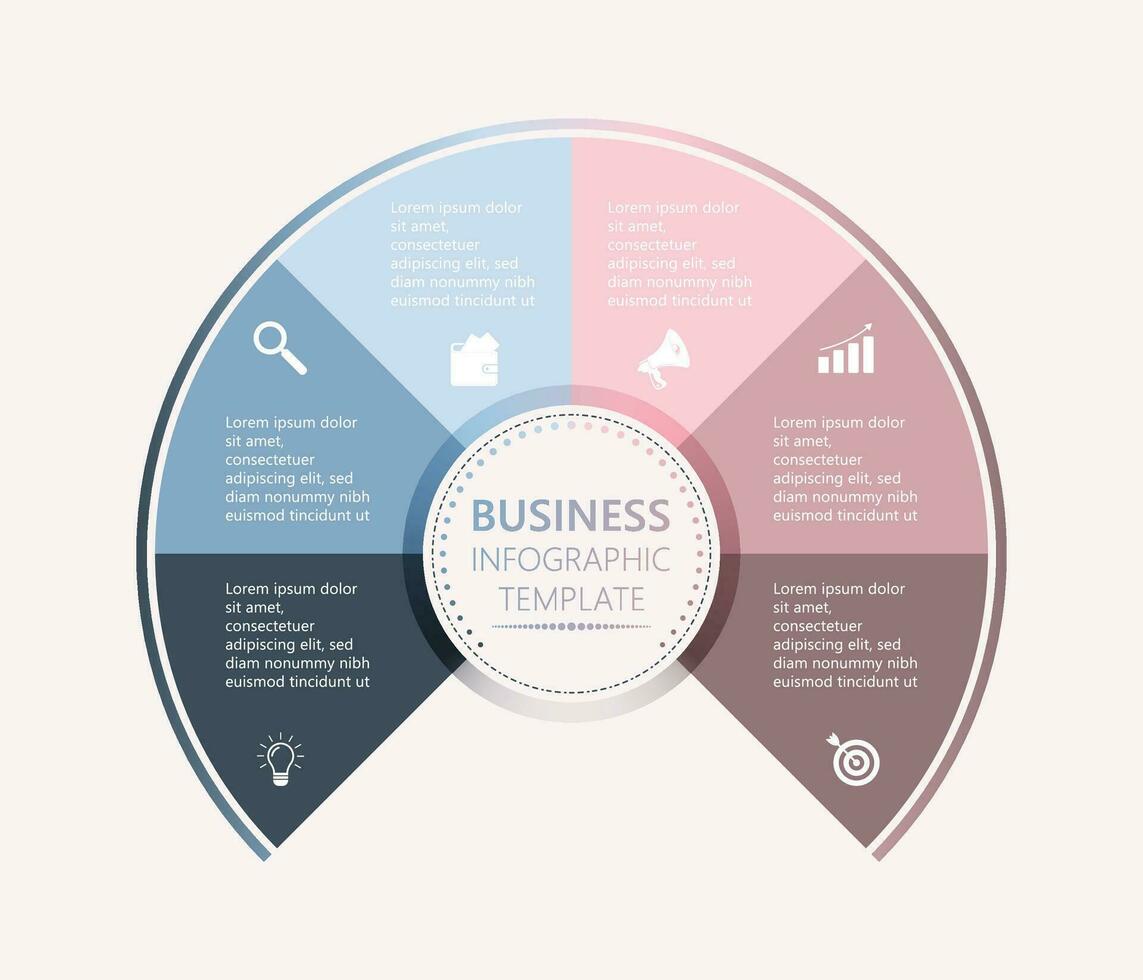 Lorem ipsum dolor sit amet, consectetuer adipiscing elit, sed diam nonummy nibh euismod tincidunt ut

Lorem ipsum dolor sit amet, consectetuer adipiscing elit, sed diam nonummy nibh euismod tincidunt ut

Lorem ipsum dolor sit amet, consectetuer adipiscing elit, sed diam nonummy nibh euismod tincidunt ut

Lorem ipsum dolor sit amet, consectetuer adipiscing elit, sed diam nonummy nibh euismod tincidunt ut

BUSINESS
INFOGRAPHIC
TEMPLATE

Lorem ipsum dolor sit amet, consectetuer adipiscing elit, sed diam nonummy nibh euismod tincidunt ut

Lorem ipsum dolor sit amet, consectetuer adipiscing elit, sed diam nonummy nibh euismod tincidunt ut