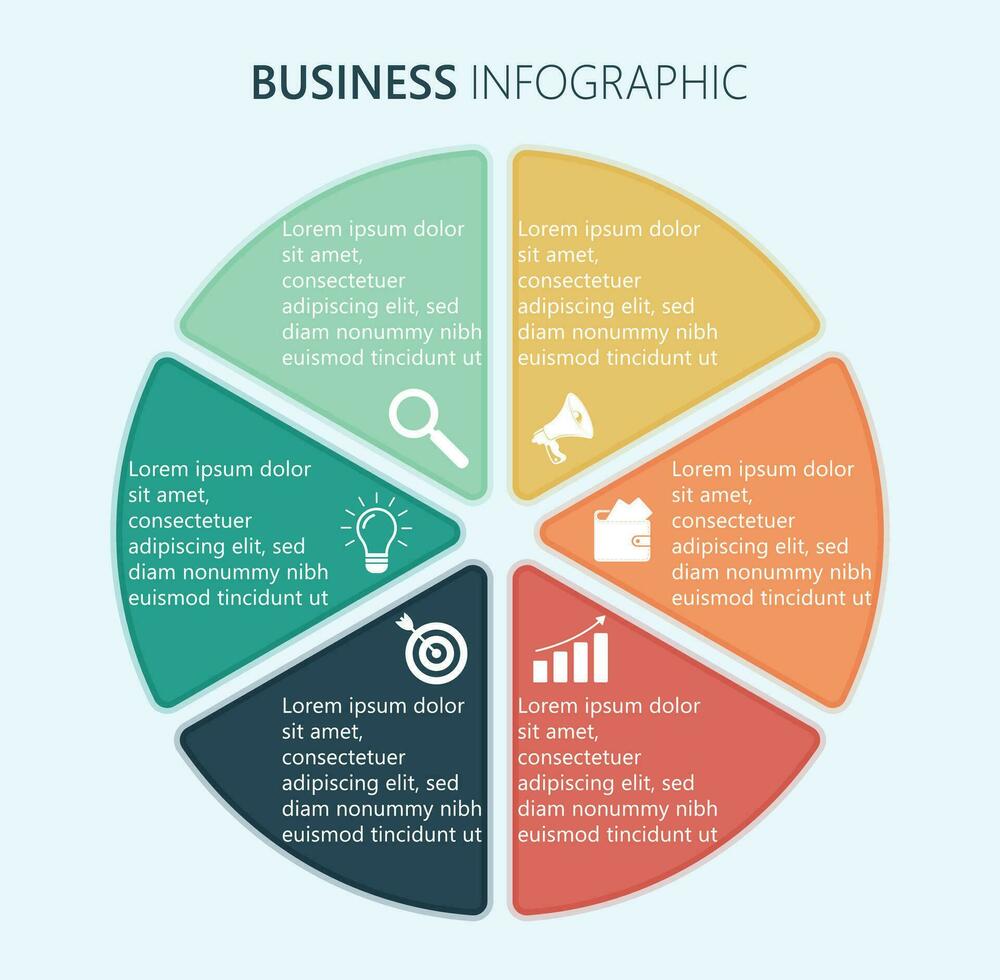 BUSINESS INFOGRAPHIC

Lorem ipsum dolor sit amet, consectetuer adipiscing elit, sed diam nonummy nibh euismod tincidunt ut

Lorem ipsum dolor sit amet, consectetuer adipiscing elit, sed diam nonummy nibh euismod tincidunt ut

Lorem ipsum dolor sit amet, consectetuer adipiscing elit, sed diam nonummy nibh euismod tincidunt ut

Lorem ipsum dolor sit amet, consectetuer adipiscing elit, sed diam nonummy nibh euismod tincidunt ut

Lorem ipsum dolor sit amet, consectetuer adipiscing elit, sed diam nonummy nibh euismod tincidunt ut

Lorem ipsum dolor sit amet, consectetuer adipiscing elit, sed diam nonummy nibh euismod tincidunt ut