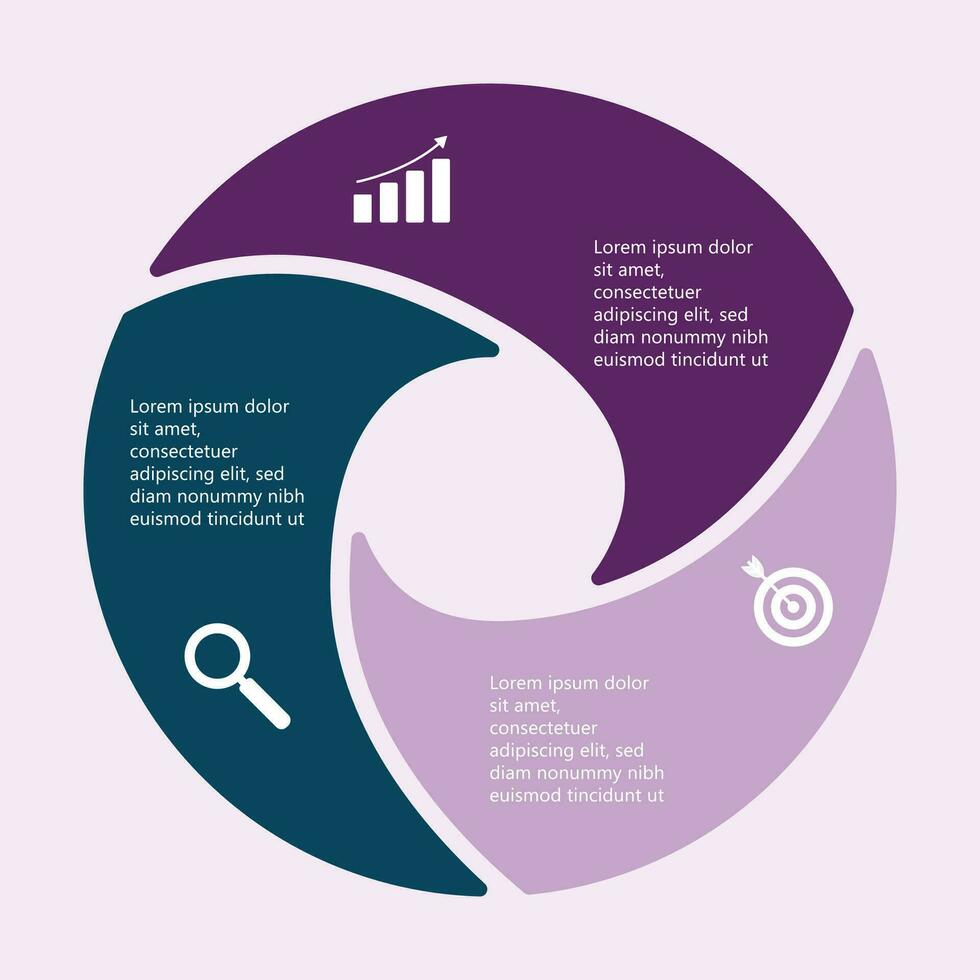 Lorem ipsum dolor sit amet, consectetuer adipiscing elit, sed diam nonummy nibh euismod tincidunt ut

Lorem ipsum dolor sit amet, consectetuer adipiscing elit, sed diam nonummy nibh euismod tincidunt ut

Lorem ipsum dolor sit amet, consectetuer adipiscing elit, sed diam nonummy nibh euismod tincidunt ut