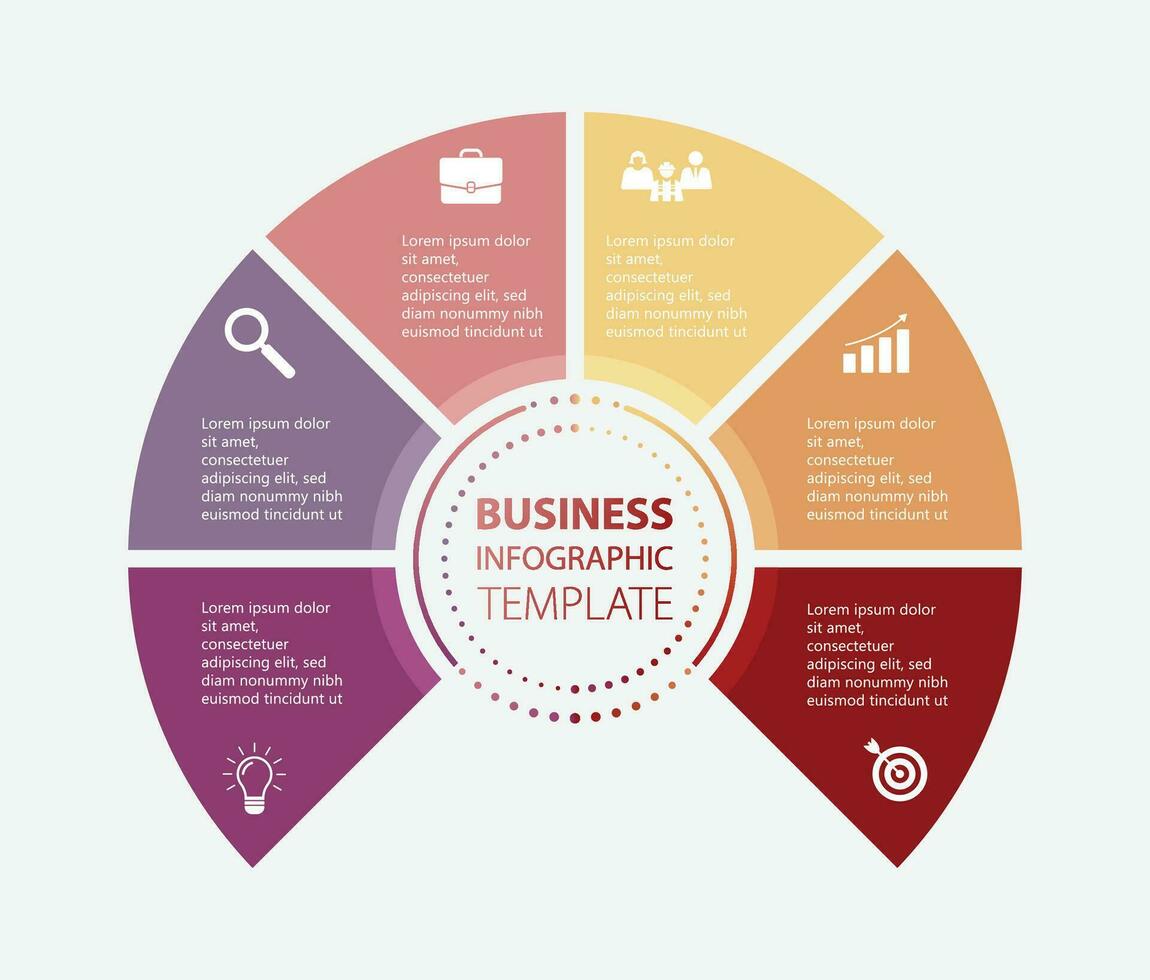 Lorem ipsum dolor sit amet, consectetuer adipiscing elit, sed diam nonummy nibh euismod tincidunt ut

Lorem ipsum dolor sit amet, consectetuer adipiscing elit, sed diam nonummy nibh euismod tincidunt ut

Lorem ipsum dolor sit amet, consectetuer adipiscing elit, sed diam nonummy nibh euismod tincidunt ut

Lorem ipsum dolor sit amet, consectetuer adipiscing elit, sed diam nonummy nibh euismod tincidunt ut

BUSINESS
INFOGRAPHIC
TEMPLATE

Lorem ipsum dolor sit amet, consectetuer adipiscing elit, sed diam nonummy nibh euismod tincidunt ut

Lorem ipsum dolor sit amet, consectetuer adipiscing elit, sed diam nonummy nibh euismod tincidunt ut