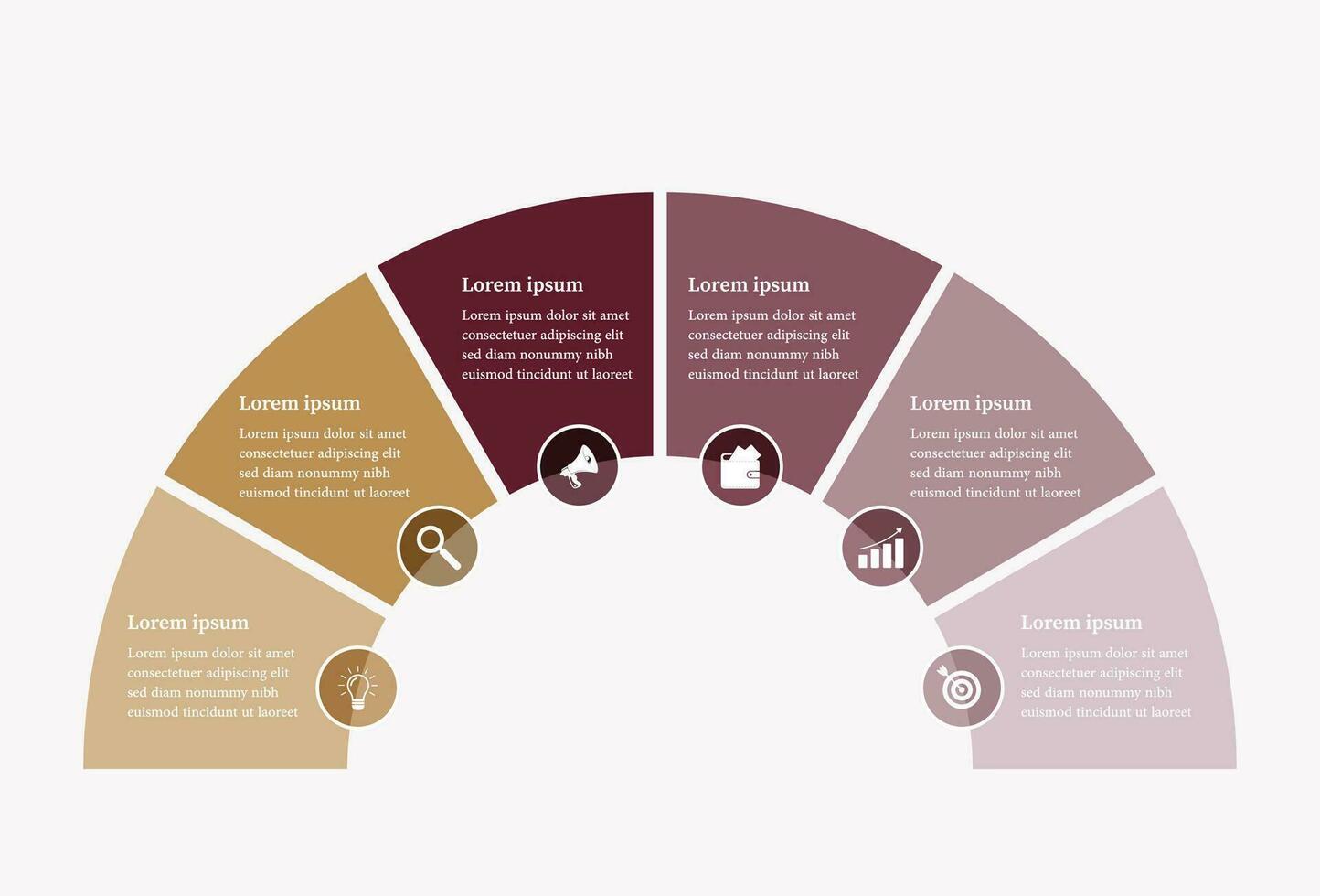 Lorem ipsum
Lorem ipsum dolor sit amet consectetuer adipiscing elit sed diam nonummy nibh euismod tincidunt ut laoreet

Lorem ipsum
Lorem ipsum dolor sit amet consectetuer adipiscing elit sed diam nonummy nibh euismod tincidunt ut laoreet

Lorem ipsum
Lorem ipsum dolor sit amet consectetuer adipiscing elit sed diam nonummy nibh euismod tincidunt ut laoreet

Lorem ipsum
Lorem ipsum dolor sit amet consectetuer adipiscing elit sed diam nonummy nibh euismod tincidunt ut laoreet

Lorem ipsum
Lorem ipsum dolor sit amet consectetuer adipiscing elit sed diam nonummy nibh euismod tincidunt ut laoreet

Lorem ipsum
Lorem ipsum dolor sit amet consectetuer adipiscing elit sed diam nonummy nibh euismod tincidunt ut laoreet