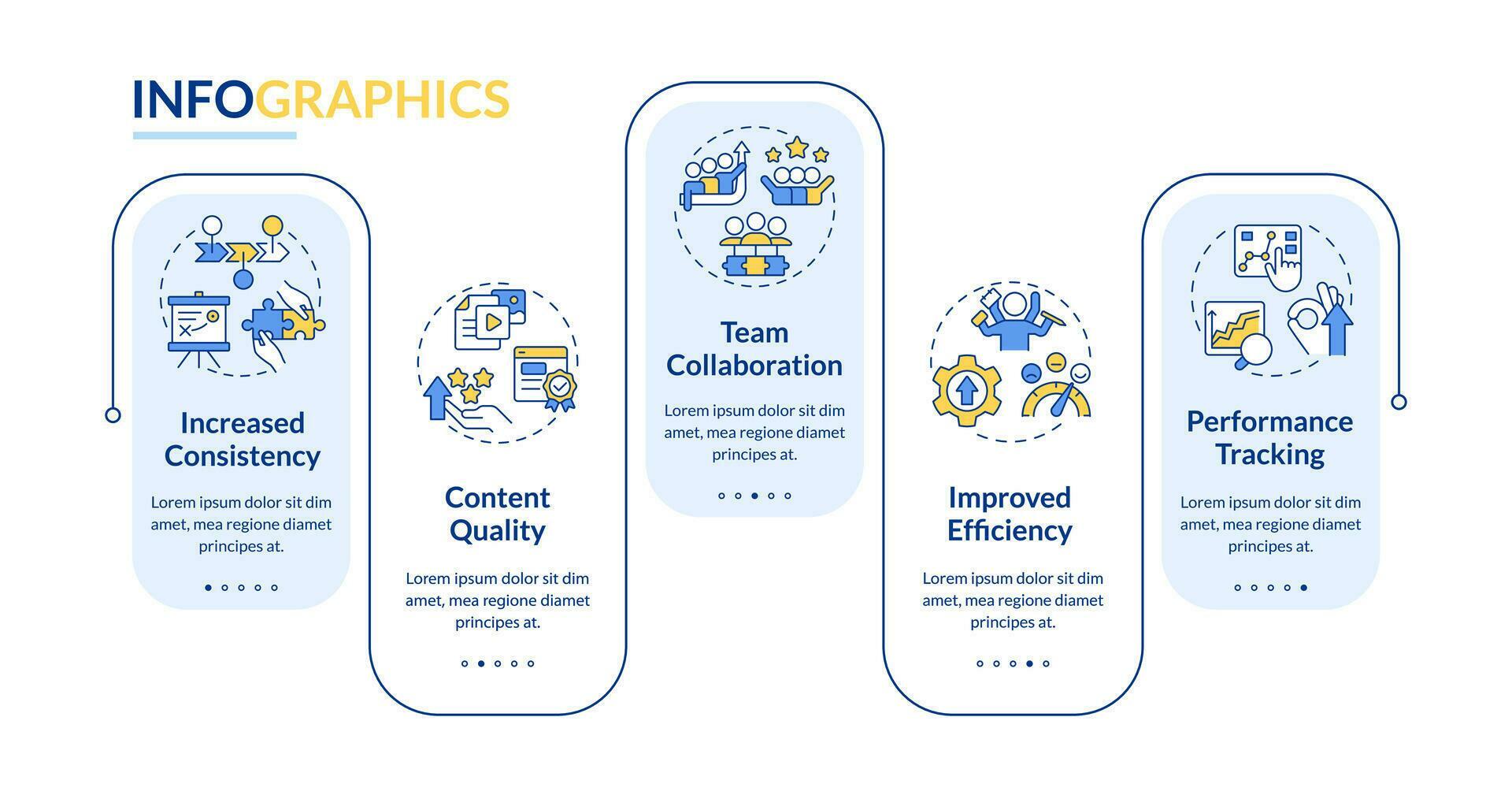 INFOGRAPHICS

Increased Consistency

Lorem ipsum dolor sit dim amet, mea regione diamet principes at.

Content Quality

Lorem ipsum dolor sit dim amet, mea regione diamet principes at.

Team Collaboration

Lorem ipsum dolor sit dim amet, mea regione diamet principes at.

Improved Efficiency

Lorem ipsum dolor sit dim amet, mea regione diamet principes at.

Performance Tracking

Lorem ipsum dolor sit dim amet, mea regione diamet principes at.