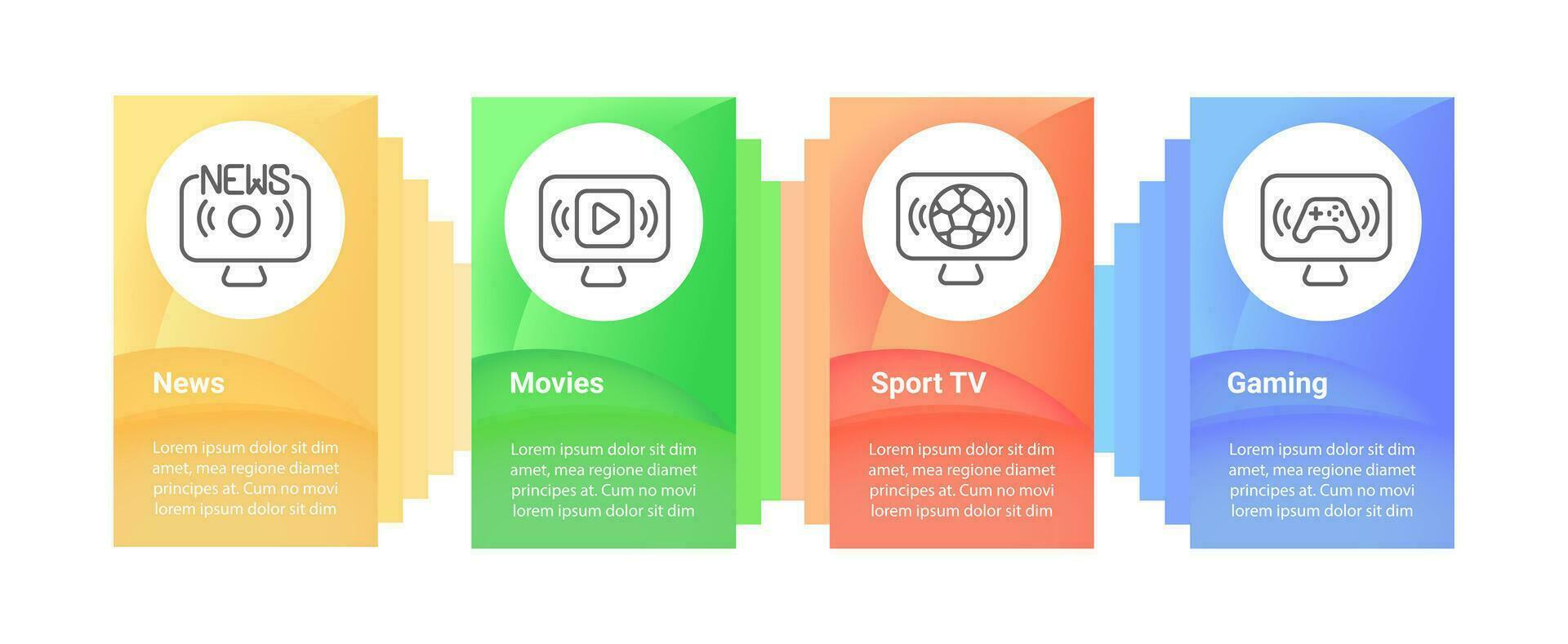 NEWS

News

Lorem ipsum dolor sit dim amet, mea regione diamet principes at. Cum no movi lorem ipsum dolor sit dim

Movies

Lorem ipsum dolor sit dim amet, mea regione diamet principes at. Cum no movi lorem ipsum dolor sit dim

Sport TV

Lorem ipsum dolor sit dim amet, mea regione diamet principes at. Cum no movi lorem ipsum dolor sit dim

Gaming

Lorem ipsum dolor sit dim amet, mea regione diamet principes at. Cum no movi lorem ipsum dolor sit dim