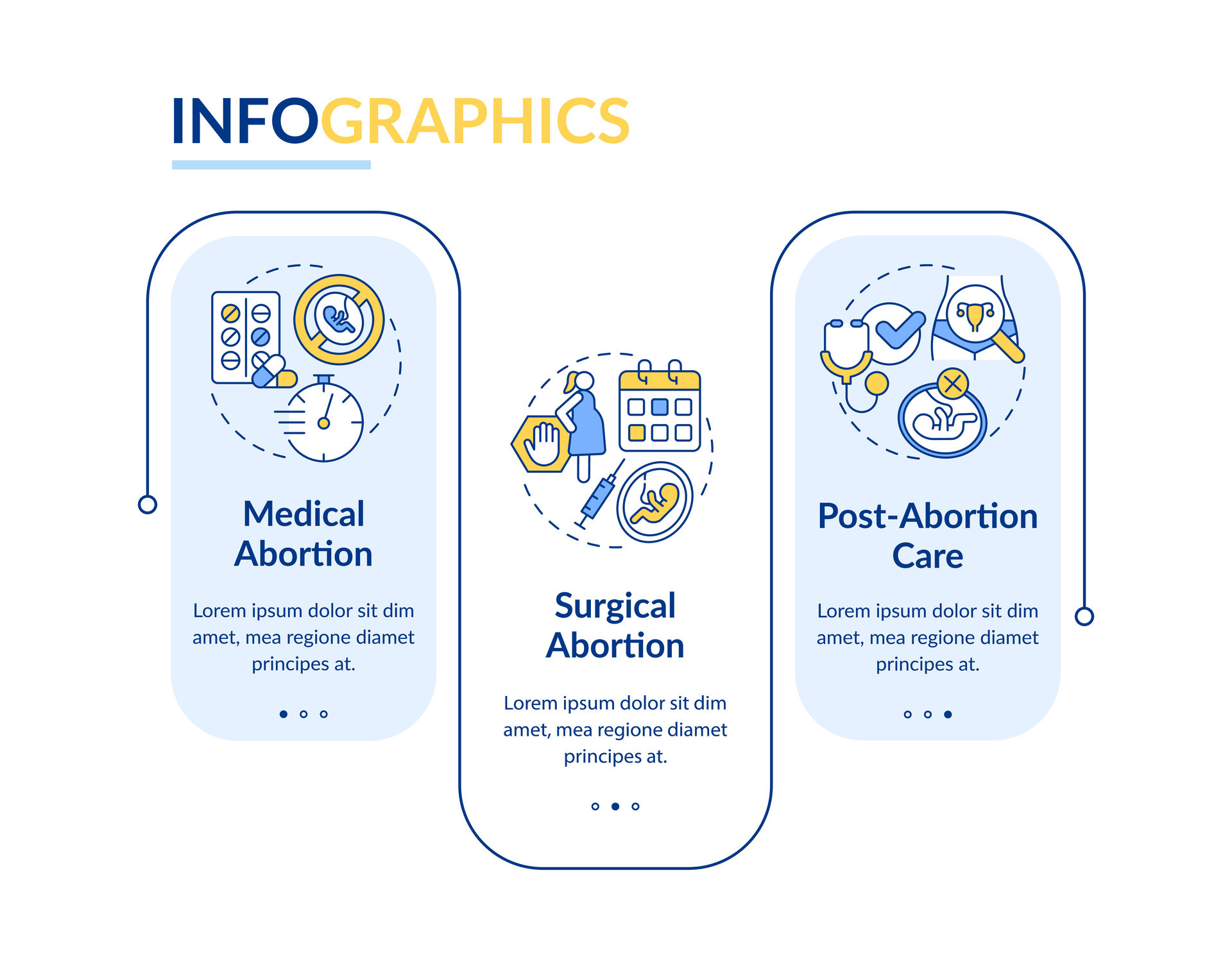 INFOGRAPHICS

Medical Abortion

Lorem ipsum dolor sit dim amet, mea regione diamet principes at.

Surgical Abortion

Lorem ipsum dolor sit dim amet, mea regione diamet principes at.

Post-Abortion Care

Lorem ipsum dolor sit dim amet, mea regione diamet principes at.