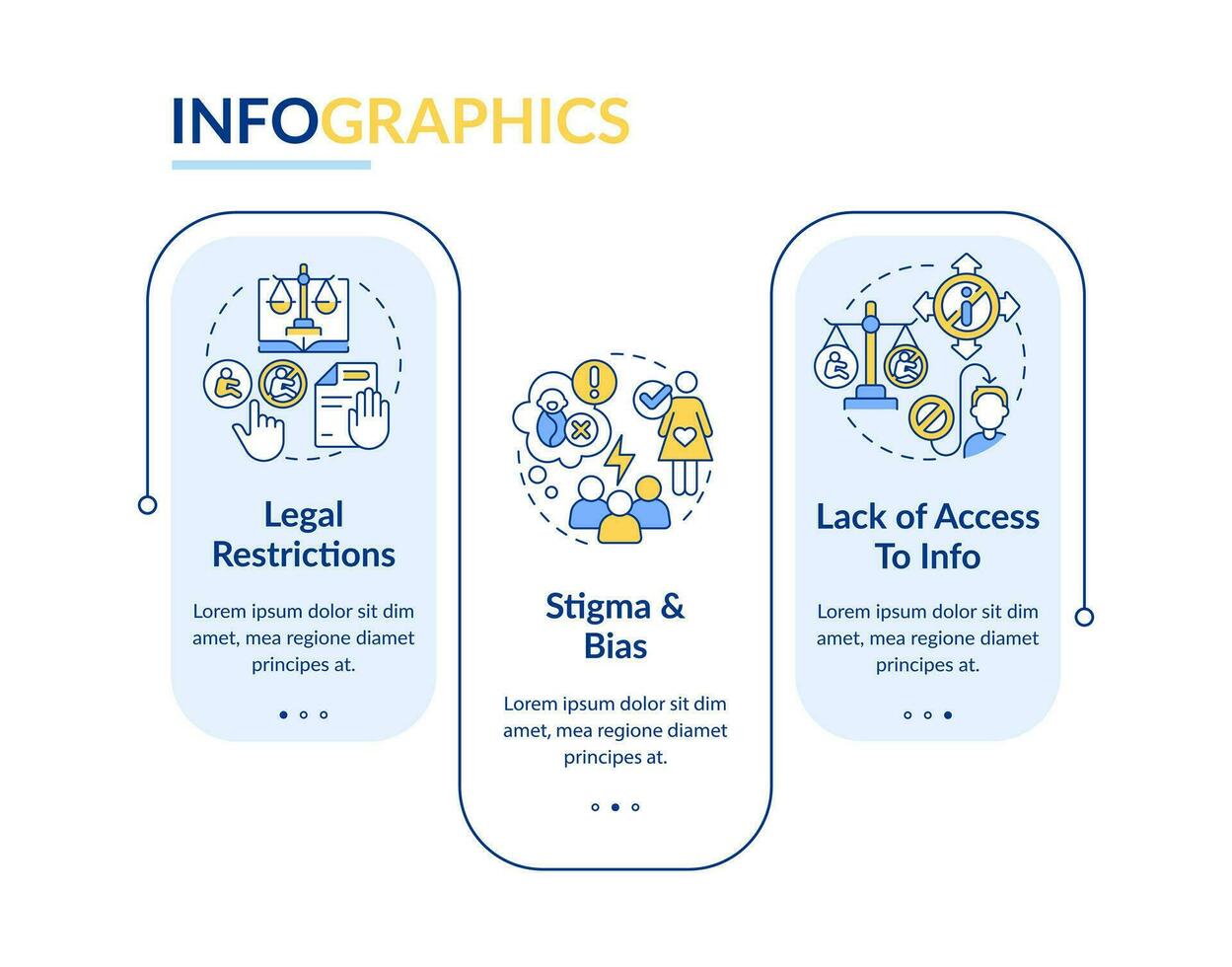 INFOGRAPHICS

Legal Restrictions

Lorem ipsum dolor sit dim amet, mea regione diamet principes at.

Stigma & Bias

Lorem ipsum dolor sit dim amet, mea regione diamet principes at.

Lack of Access To Info

Lorem ipsum dolor sit dim amet, mea regione diamet principes at.