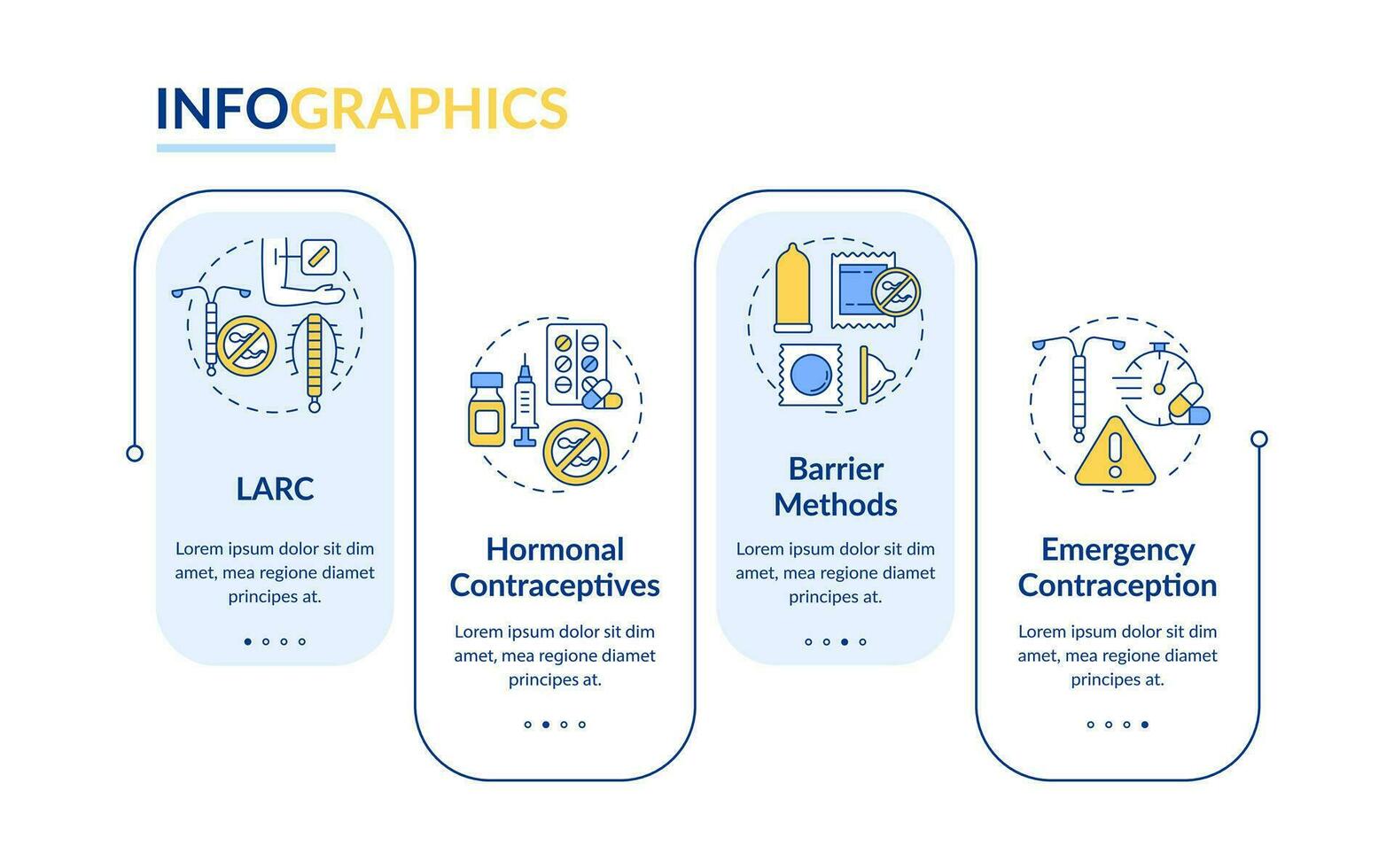 INFOGRAPHICS

LARC

Lorem ipsum dolor sit dim amet, mea regione diamet principes at.

Hormonal Contraceptives

Lorem ipsum dolor sit dim amet, mea regione diamet principes at.

Barrier Methods

Lorem ipsum dolor sit dim amet, mea regione diamet principes at.

Emergency Contraception

Lorem ipsum dolor sit dim amet, mea regione diamet principes at.