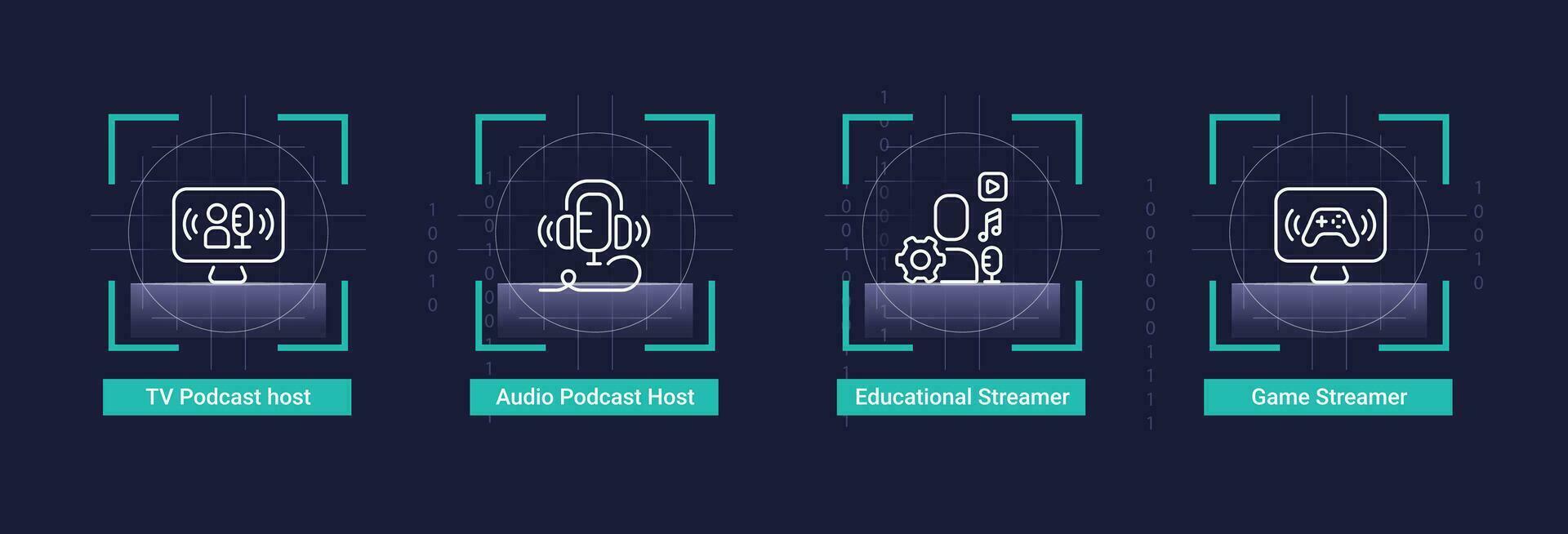 TV Podcast host

Audio Podcast Host

Educational Streamer

Game Streamer