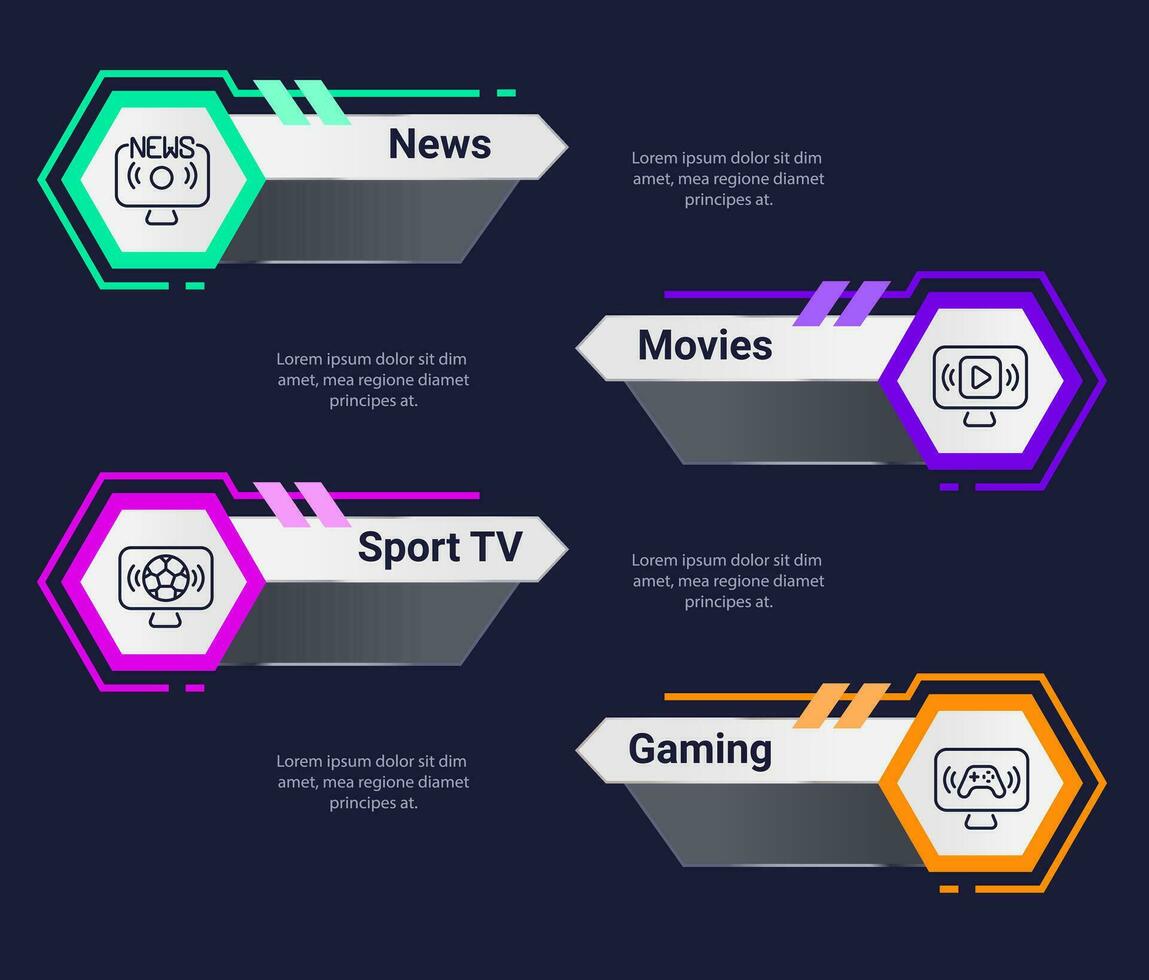 NEWS

News

Lorem ipsum dolor sit dim amet, mea regione diamet principes at.

Movies

Lorem ipsum dolor sit dim amet, mea regione diamet principes at.

Sport TV

Lorem ipsum dolor sit dim amet, mea regione diamet principes at.

Gaming

Lorem ipsum dolor sit dim amet, mea regione diamet principes at.