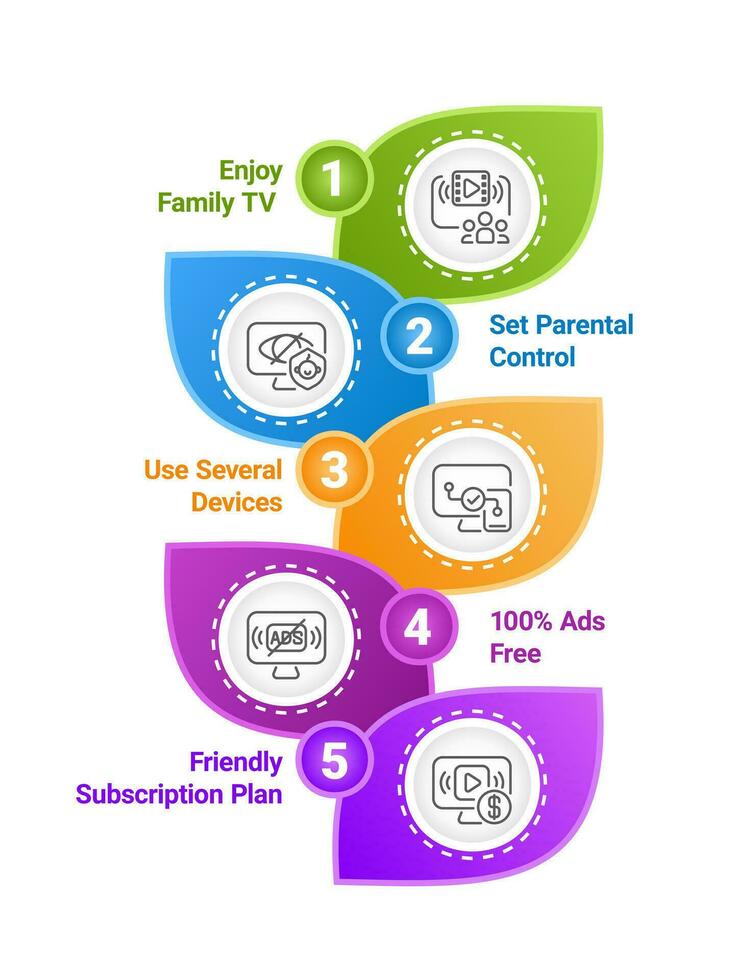 Enjoy Family TV
1

2
Set Parental Control

Use Several Devices
3

ADS
4
100% Ads Free

Friendly Subscription Plan
5
$