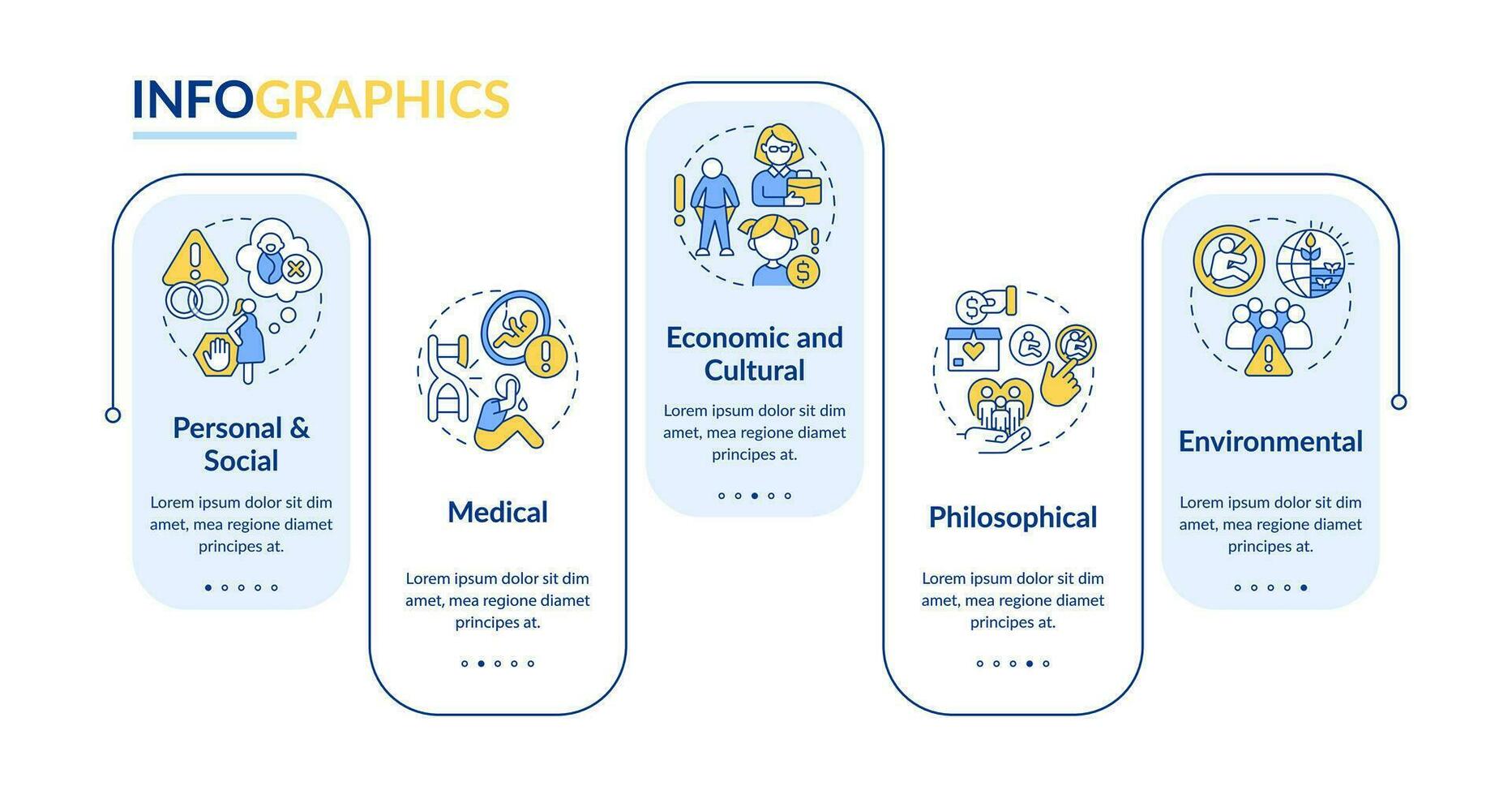 INFOGRAPHICS

Personal & Social

Lorem ipsum dolor sit dim amet, mea regione diamet principes at.

Medical

Lorem ipsum dolor sit dim amet, mea regione diamet principes at.

Economic and Cultural

Lorem ipsum dolor sit dim amet, mea regione diamet principes at.

Philosophical

Lorem ipsum dolor sit dim amet, mea regione diamet principes at.

Environmental

Lorem ipsum dolor sit dim amet, mea regione diamet principes at.