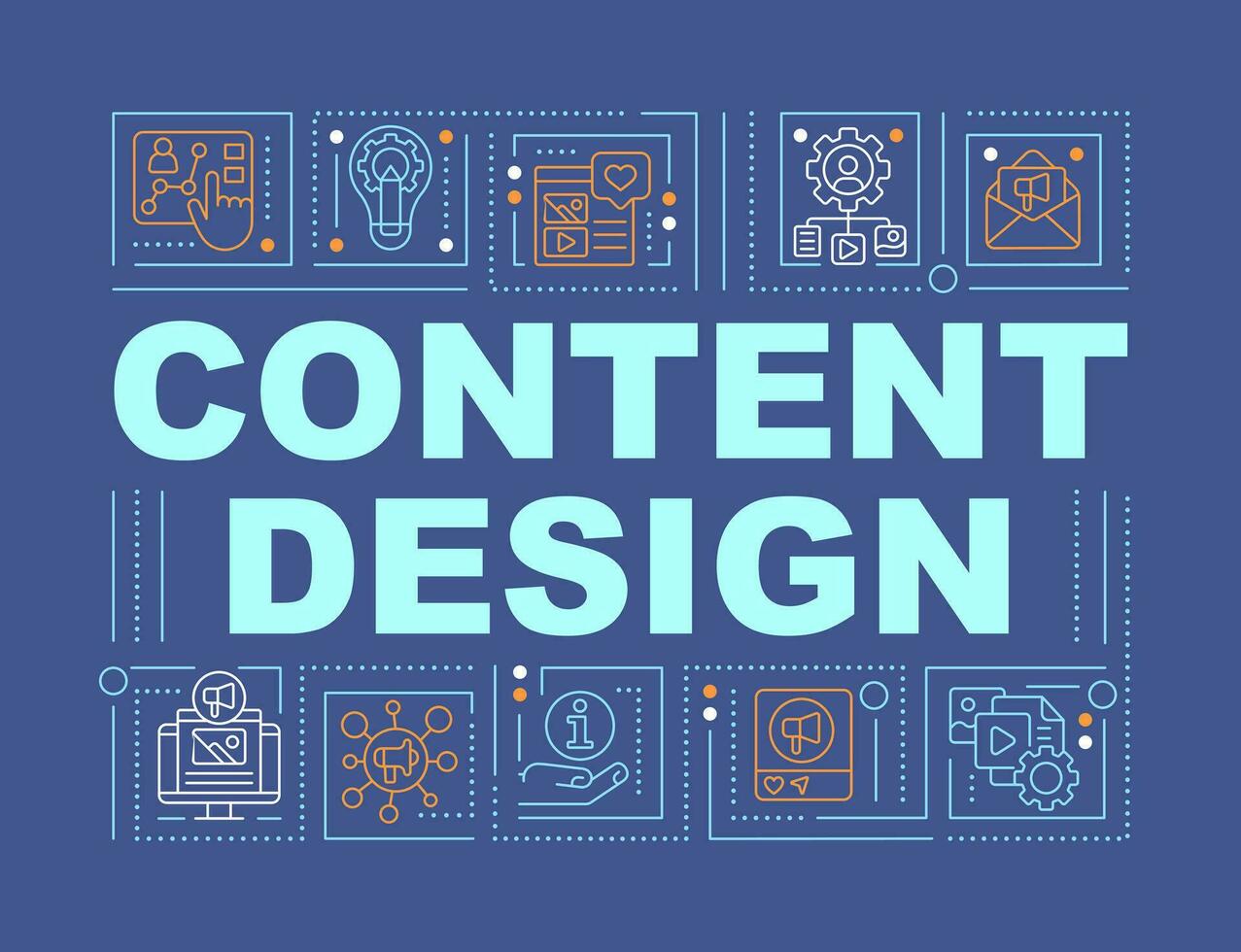 CONTENT DESIGN