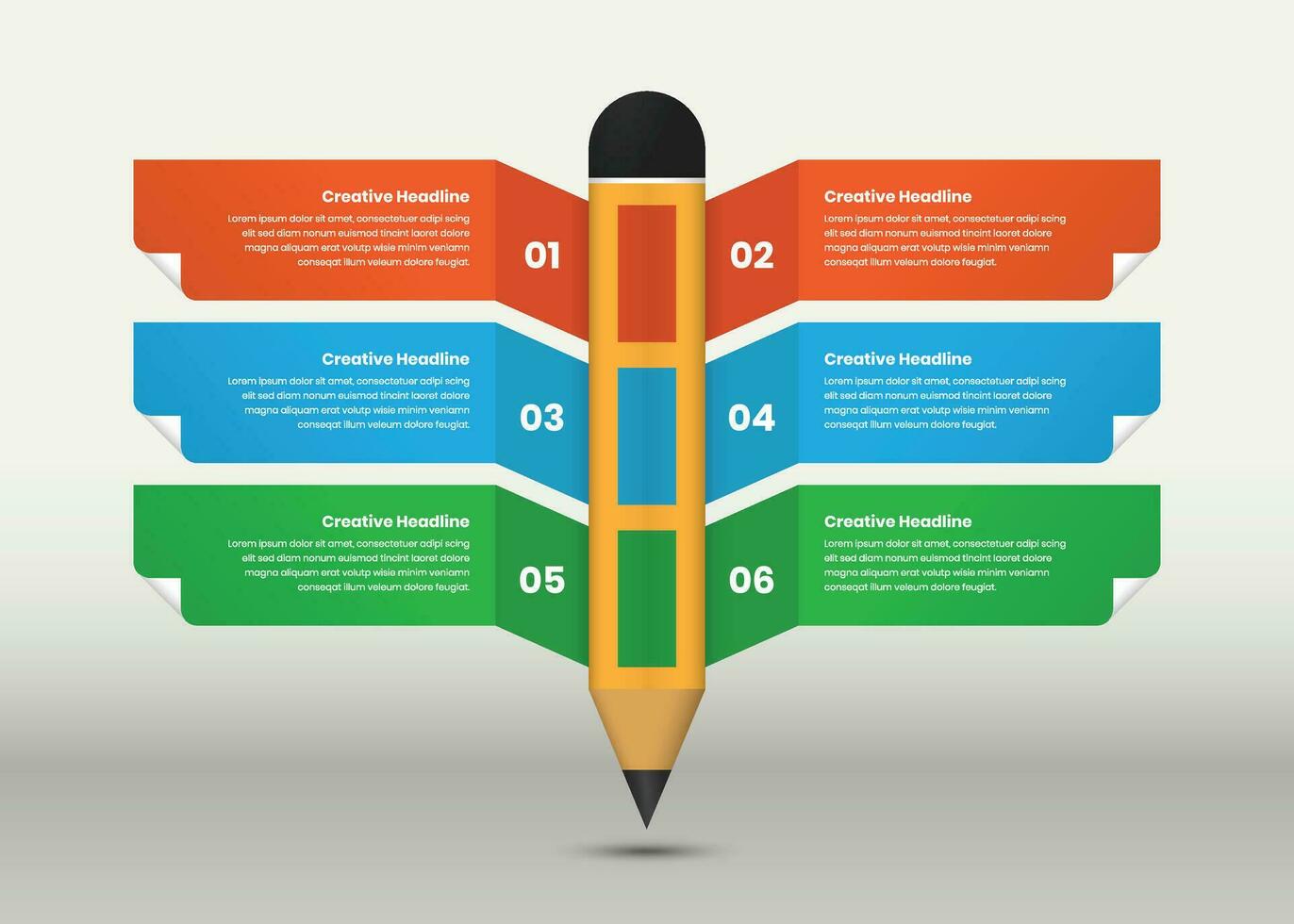 Creative Headline
Lorem ipsum dolor sit amet, consectetuer adipi scing elit sed diam nonum euismod tincint laoret dolore magna aliquam erat volutp wisie minim veniamn conseqat illum veleum dolore feugiat.

01

02

Creative Headline
Lorem ipsum dolor sit amet, consectetuer adipi scing elit sed diam nonum euismod tincint laoret dolore magna aliquam erat volutp wisie minim veniamn conseqat illum veleum dolore feugiat.

Creative Headline
Lorem ipsum dolor sit amet, consectetuer adipi scing elit sed diam nonum euismod tincint laoret dolore magna aliquam erat volutp wisie minim veniamn conseqat illum veleum dolore feugiat.

03

04

Creative Headline
Lorem ipsum dolor sit amet, consectetuer adipi scing elit sed diam nonum euismod tincint laoret dolore magna aliquam erat volutp wisie minim veniamn conseqat illum veleum dolore feugiat.

Creative Headline
Lorem ipsum dolor sit amet, consectetuer adipi scing elit sed diam nonum euismod tincint laoret dolore magna aliquam erat volutp wisie minim veniamn conseqat illum veleum dolore feugiat.

05

06

Creative Headline
Lorem ipsum dolor sit amet, consectetuer adipi scing elit sed diam nonum euismod tincint laoret dolore magna aliquam erat volutp wisie minim veniamn conseqat illum veleum dolore feugiat.