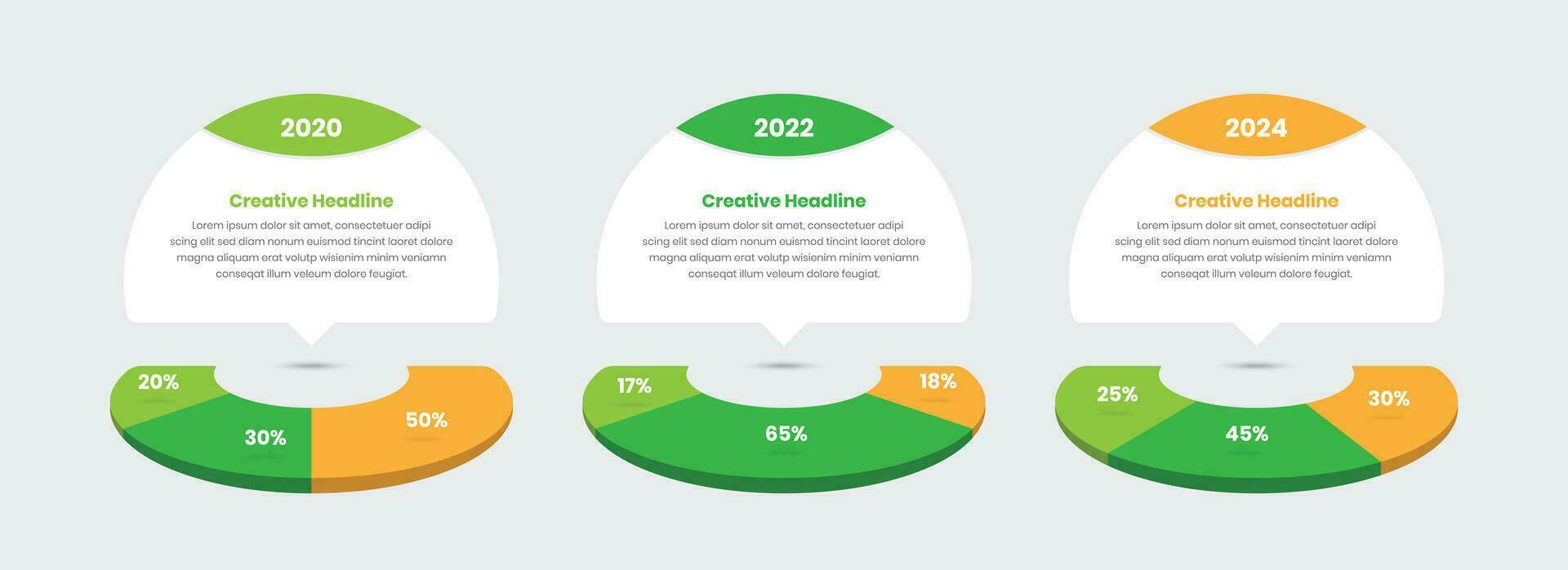 2020

Creative Headline

Lorem ipsum dolor sit amet, consectetuer adipi scing elit sed diam nonum euismod tincint laoret dolore magna aliquam erat volutp wisienim minim veniamn conseqat illum veleum dolore feugiat.

20%

30%

50%

2022

Creative Headline

Lorem ipsum dolor sit amet, consectetuer adipi scing elit sed diam nonum euismod tincint laoret dolore magna aliquam erat volutp wisienim minim veniamn conseqat illum veleum dolore feugiat.

17%

65%

18%

2024

Creative Headline

Lorem ipsum dolor sit amet, consectetuer adipi scing elit sed diam nonum euismod tincint laoret dolore magna aliquam erat volutp wisienim minim veniamn conseqat illum veleum dolore feugiat.

25%

45%

30%