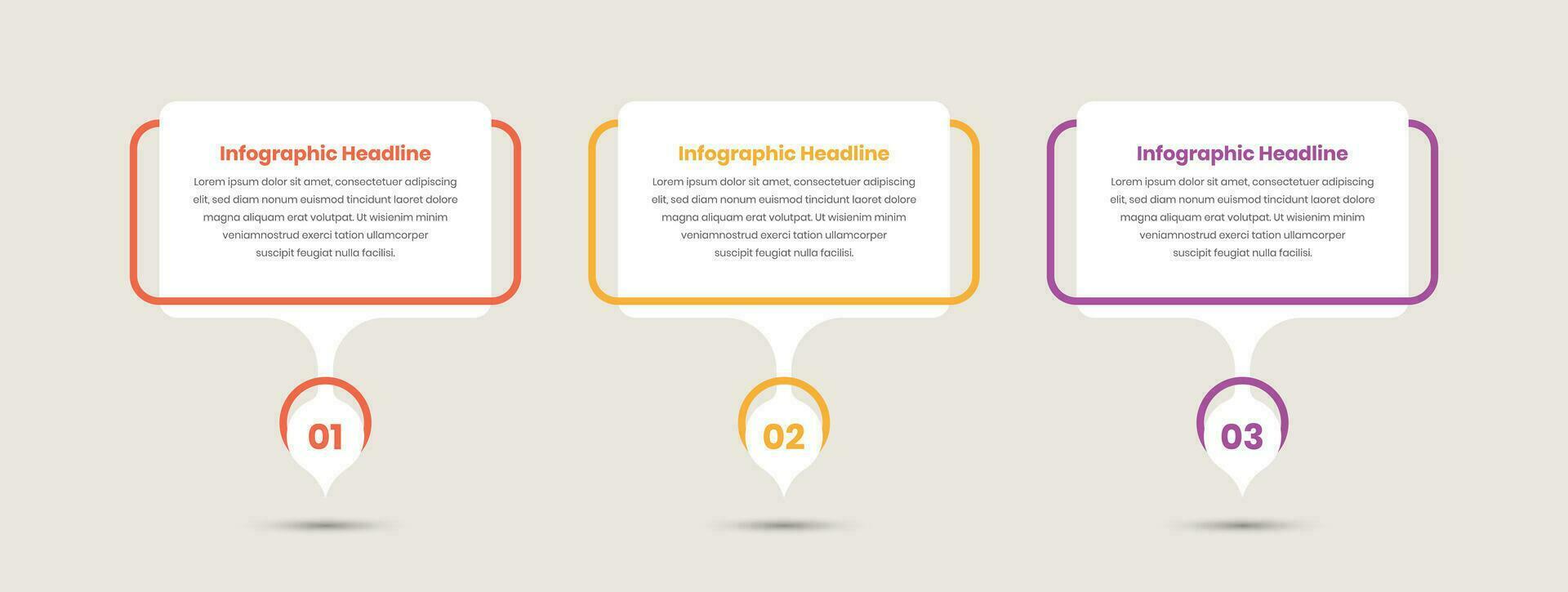 Infographic Headline

Lorem ipsum dolor sit amet, consectetuer adipiscing elit, sed diam nonum euismod tincidunt laoret dolore magna aliquam erat volutpat. Ut wisienim minim veniamnostrud exerci tation ullamcorper suscipit feugiat nulla facilisi.

01

Infographic Headline

Lorem ipsum dolor sit amet, consectetuer adipiscing elit, sed diam nonum euismod tincidunt laoret dolore magna aliquam erat volutpat. Ut wisienim minim veniamnostrud exerci tation ullamcorper suscipit feugiat nulla facilisi.

02

Infographic Headline

Lorem ipsum dolor sit amet, consectetuer adipiscing elit, sed diam nonum euismod tincidunt laoret dolore magna aliquam erat volutpat. Ut wisienim minim veniamnostrud exerci tation ullamcorper suscipit feugiat nulla facilisi.

03