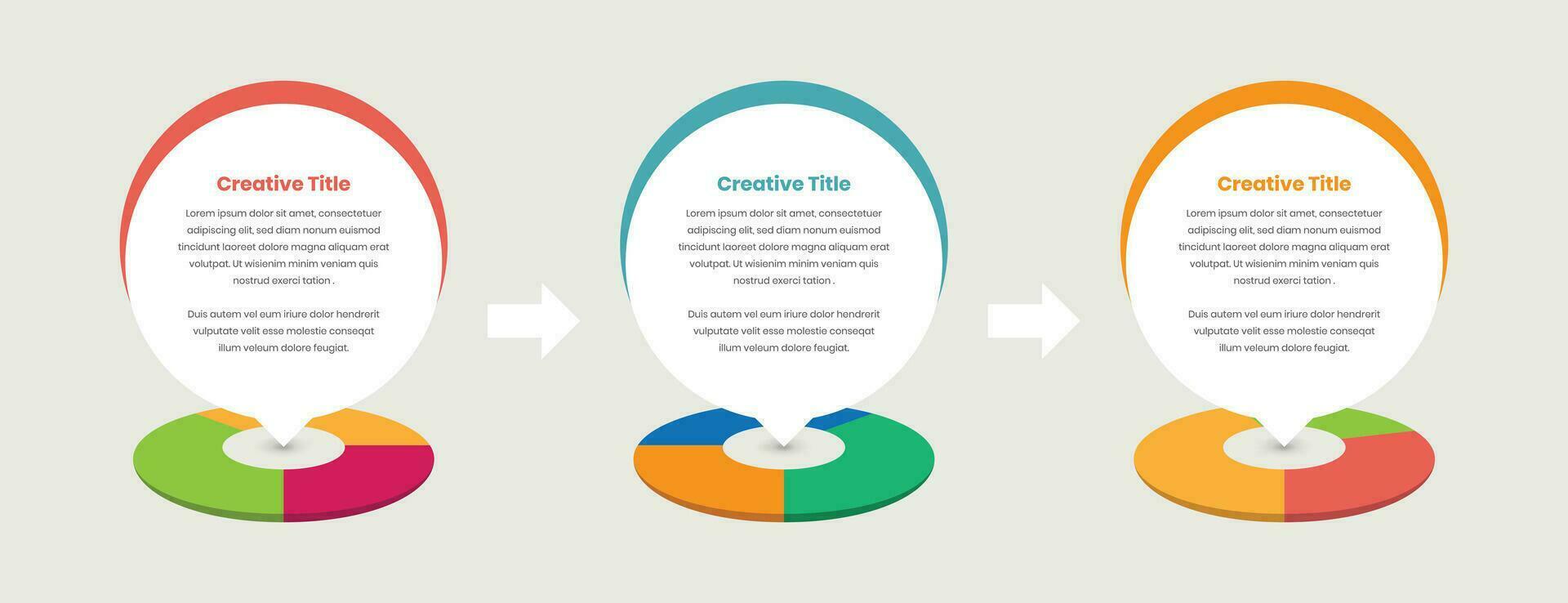 Creative Title

Lorem ipsum dolor sit amet, consectetuer adipiscing elit, sed diam nonum euismod tincidunt laoreet dolore magna aliquam erat volutpat. Ut wisienim minim veniam quis nostrud exerci tation .

Duis autem vel eum iriure dolor hendrerit vulputate velit esse molestie conseqat illum veleum dolore feugiat.

Creative Title

Lorem ipsum dolor sit amet, consectetuer adipiscing elit, sed diam nonum euismod tincidunt laoreet dolore magna aliquam erat volutpat. Ut wisienim minim veniam quis nostrud exerci tation .

Duis autem vel eum iriure dolor hendrerit vulputate velit esse molestie conseqat illum veleum dolore feugiat.

Creative Title

Lorem ipsum dolor sit amet, consectetuer adipiscing elit, sed diam nonum euismod tincidunt laoreet dolore magna aliquam erat volutpat. Ut wisienim minim veniam quis nostrud exerci tation .

Duis autem vel eum iriure dolor hendrerit vulputate velit esse molestie conseqat illum veleum dolore feugiat.