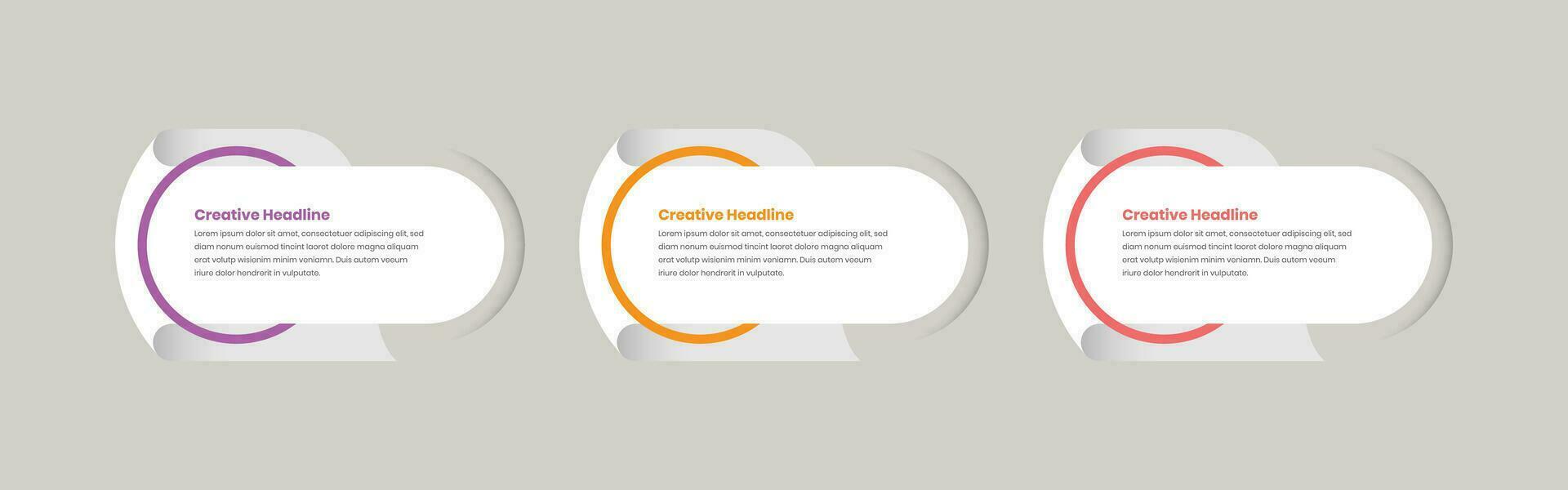 Creative Headline

Lorem ipsum dolor sit amet, consectetuer adipiscing elit, sed diam nonum euismod tincint laoret dolore magna aliquam erat volutp wisienim minim veniamn. Duis autem veeum iriure dolor hendrerit in vulputate.

Creative Headline

Lorem ipsum dolor sit amet, consectetuer adipiscing elit, sed diam nonum euismod tincint laoret dolore magna aliquam erat volutp wisienim minim veniamn. Duis autem veeum iriure dolor hendrerit in vulputate.

Creative Headline

Lorem ipsum dolor sit amet, consectetuer adipiscing elit, sed diam nonum euismod tincint laoret dolore magna aliquam erat volutp wisienim minim veniamn. Duis autem veeum iriure dolor hendrerit in vulputate.