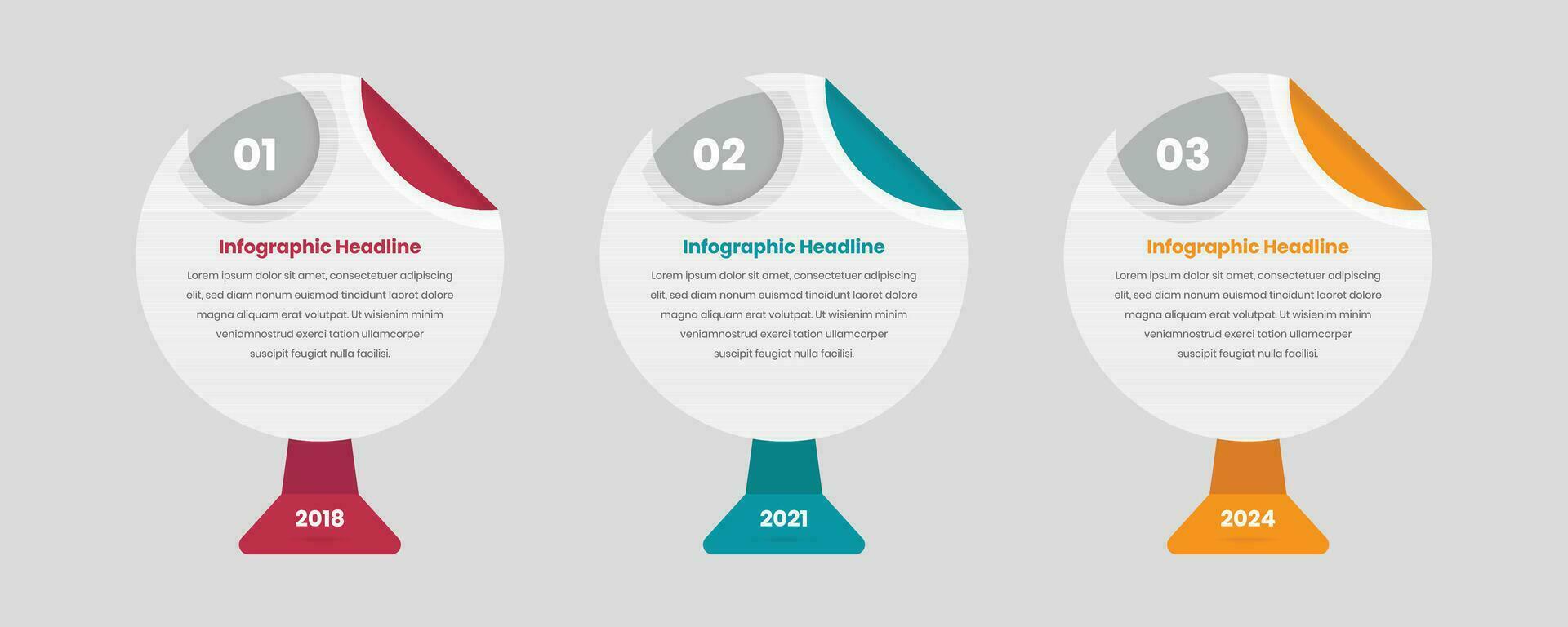 01

Infographic Headline

Lorem ipsum dolor sit amet, consectetuer adipiscing elit, sed diam nonum euismod tincidunt laoret dolore magna aliquam erat volutpat. Ut wisienim minim veniamnostrud exerci tation ullamcorper suscipit feugiat nulla facilisi.

2018

02

Infographic Headline

Lorem ipsum dolor sit amet, consectetuer adipiscing elit, sed diam nonum euismod tincidunt laoret dolore magna aliquam erat volutpat. Ut wisienim minim veniamnostrud exerci tation ullamcorper suscipit feugiat nulla facilisi.

2021

03

Infographic Headline

Lorem ipsum dolor sit amet, consectetuer adipiscing elit, sed diam nonum euismod tincidunt laoret dolore magna aliquam erat volutpat. Ut wisienim minim veniamnostrud exerci tation ullamcorper suscipit feugiat nulla facilisi.

2024