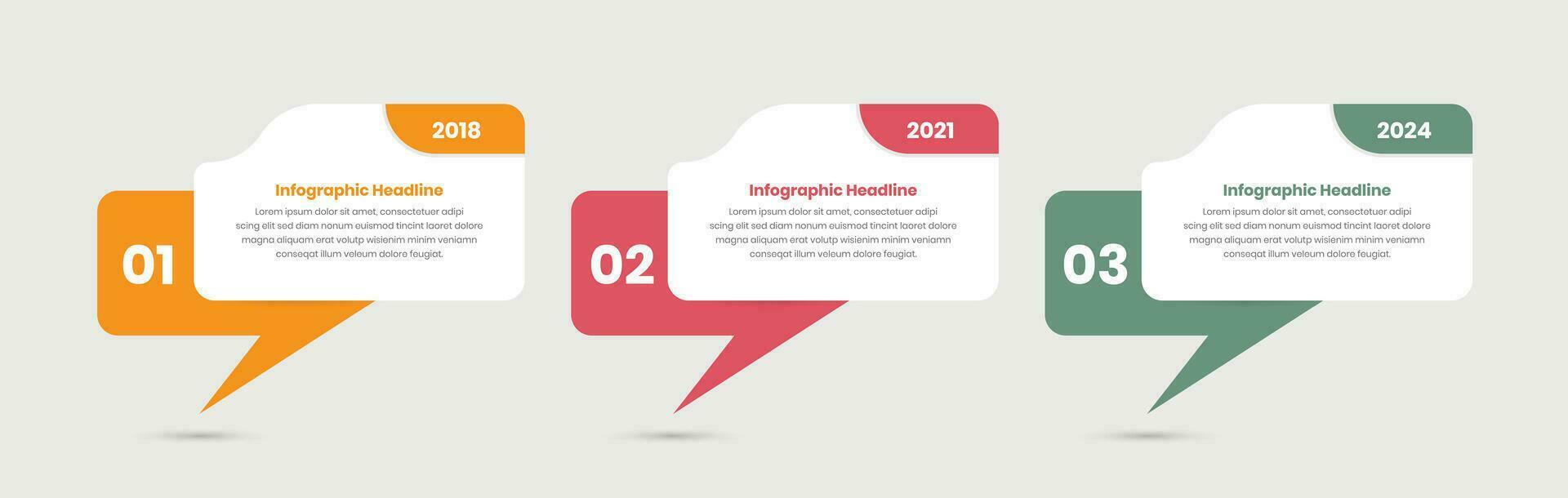 2018

Infographic Headline

Lorem ipsum dolor sit amet, consectetuer adipi scing elit sed diam nonum euismod tincint laoret dolore magna aliquam erat volutp wisienim minim veniamn conseqat illum veleum dolore feugiat.

01

2021

Infographic Headline

Lorem ipsum dolor sit amet, consectetuer adipi scing elit sed diam nonum euismod tincint laoret dolore magna aliquam erat volutp wisienim minim veniamn conseqat illum veleum dolore feugiat.

02

2024

Infographic Headline

Lorem ipsum dolor sit amet, consectetuer adipi scing elit sed diam nonum euismod tincint laoret dolore magna aliquam erat volutp wisienim minim veniamn conseqat illum veleum dolore feugiat.

03