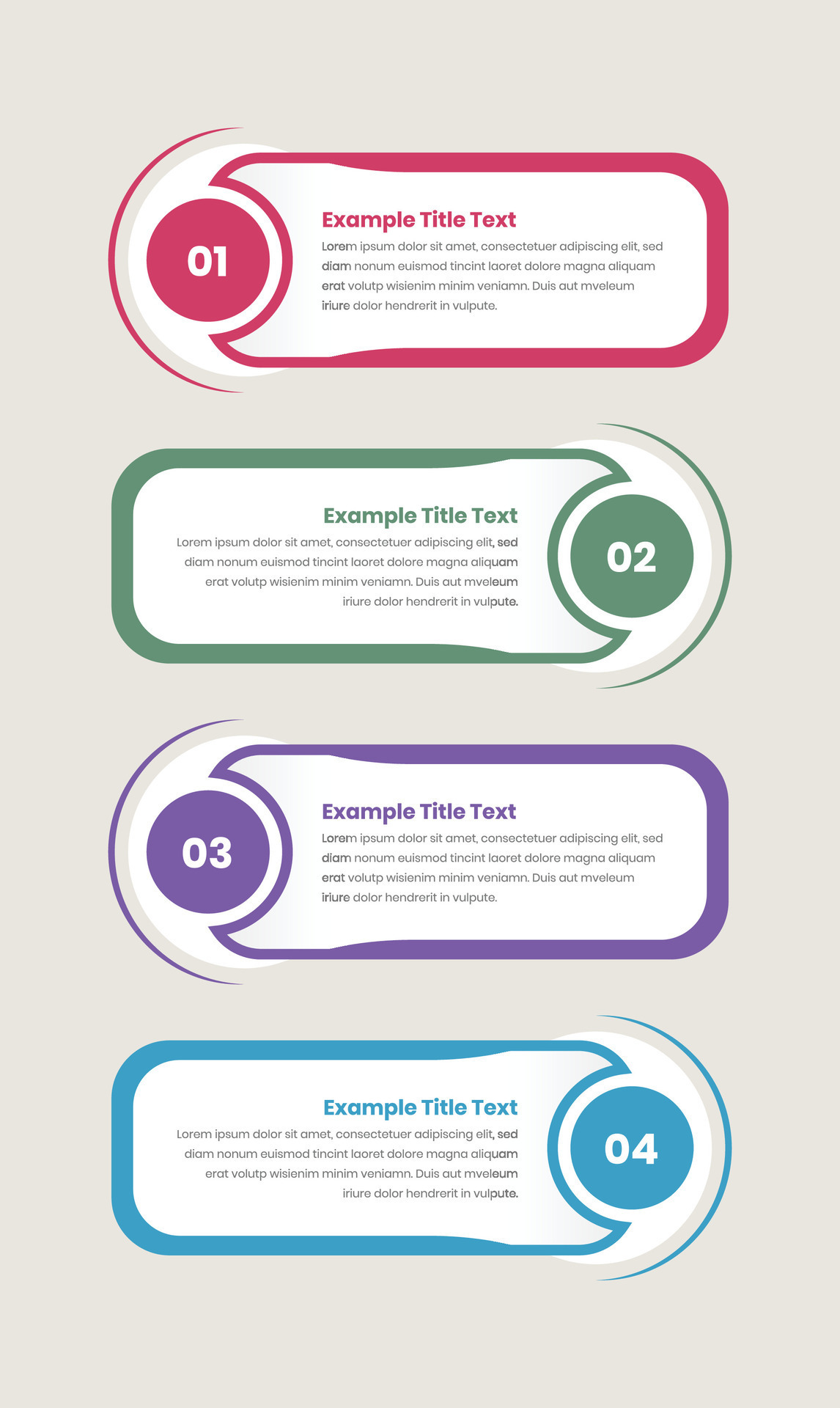 01

Example Title Text

Lorem ipsum dolor sit amet, consectetuer adipiscing elit, sed diam nonum euismod tincint laoret dolore magna aliquam erat volutp wisienim minim veniamn. Duis aut mveleum iriure dolor hendrerit in vulpute.

Example Title Text

Lorem ipsum dolor sit amet, consectetuer adipiscing elit, sed diam nonum euismod tincint laoret dolore magna aliquam erat volutp wisienim minim veniamn. Duis aut mveleum iriure dolor hendrerit in vulpute.

02

03

Example Title Text

Lorem ipsum dolor sit amet, consectetuer adipiscing elit, sed diam nonum euismod tincint laoret dolore magna aliquam erat volutp wisienim minim veniamn. Duis aut mveleum iriure dolor hendrerit in vulpute.

Example Title Text

Lorem ipsum dolor sit amet, consectetuer adipiscing elit, sed diam nonum euismod tincint laoret dolore magna aliquam erat volutp wisienim minim veniamn. Duis aut mveleum iriure dolor hendrerit in vulpute.

04