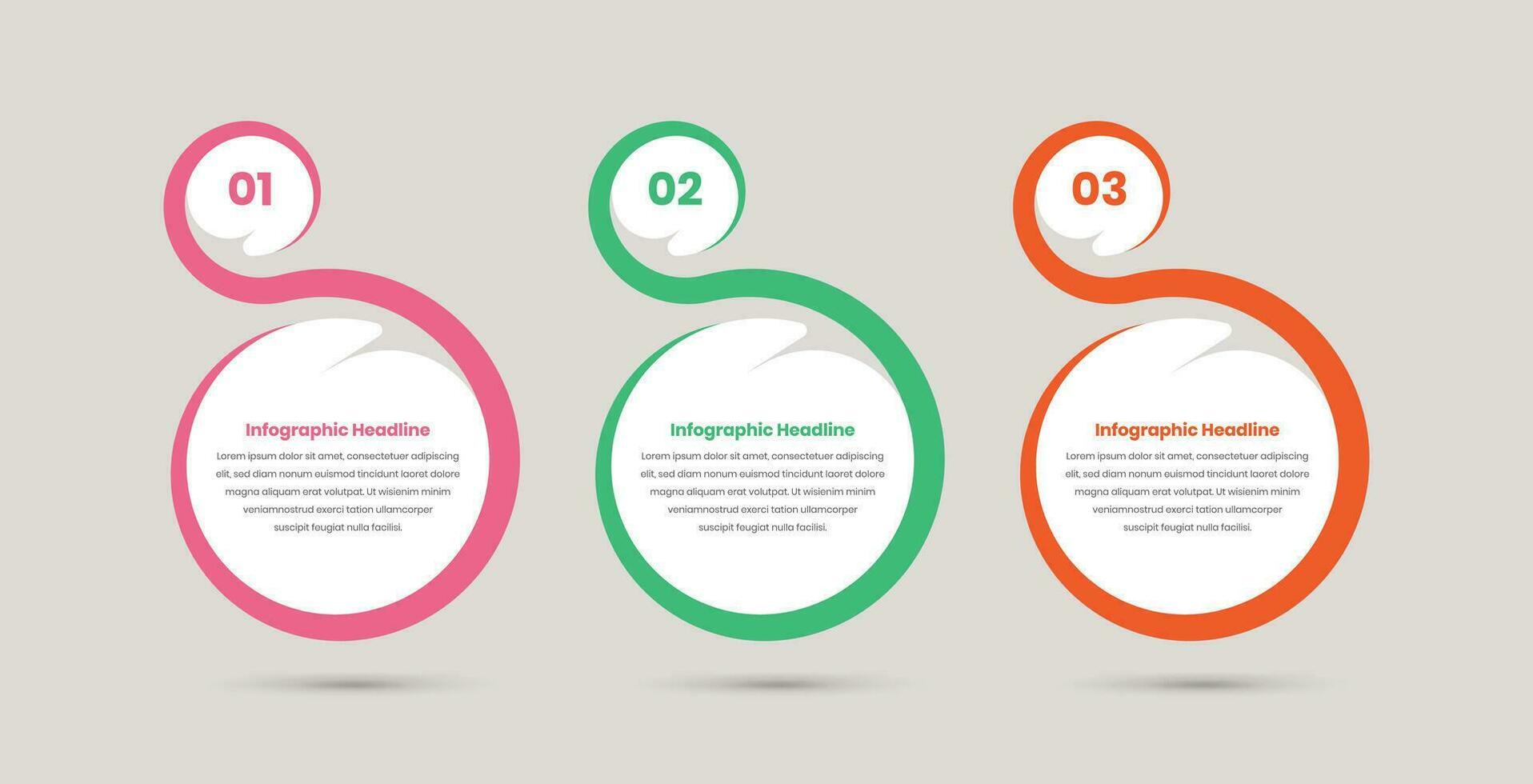 01

Infographic Headline

Lorem ipsum dolor sit amet, consectetuer adipiscing elit, sed diam nonum euismod tincidunt laoret dolore magna aliquam erat volutpat. Ut wisienim minim veniamnostrud exerci tation ullamcorper suscipit feugiat nulla facilisi.

02

Infographic Headline

Lorem ipsum dolor sit amet, consectetuer adipiscing elit, sed diam nonum euismod tincidunt laoret dolore magna aliquam erat volutpat. Ut wisienim minim veniamnostrud exerci tation ullamcorper suscipit feugiat nulla facilisi.

03

Infographic Headline

Lorem ipsum dolor sit amet, consectetuer adipiscing elit, sed diam nonum euismod tincidunt laoret dolore magna aliquam erat volutpat. Ut wisienim minim veniamnostrud exerci tation ullamcorper suscipit feugiat nulla facilisi.