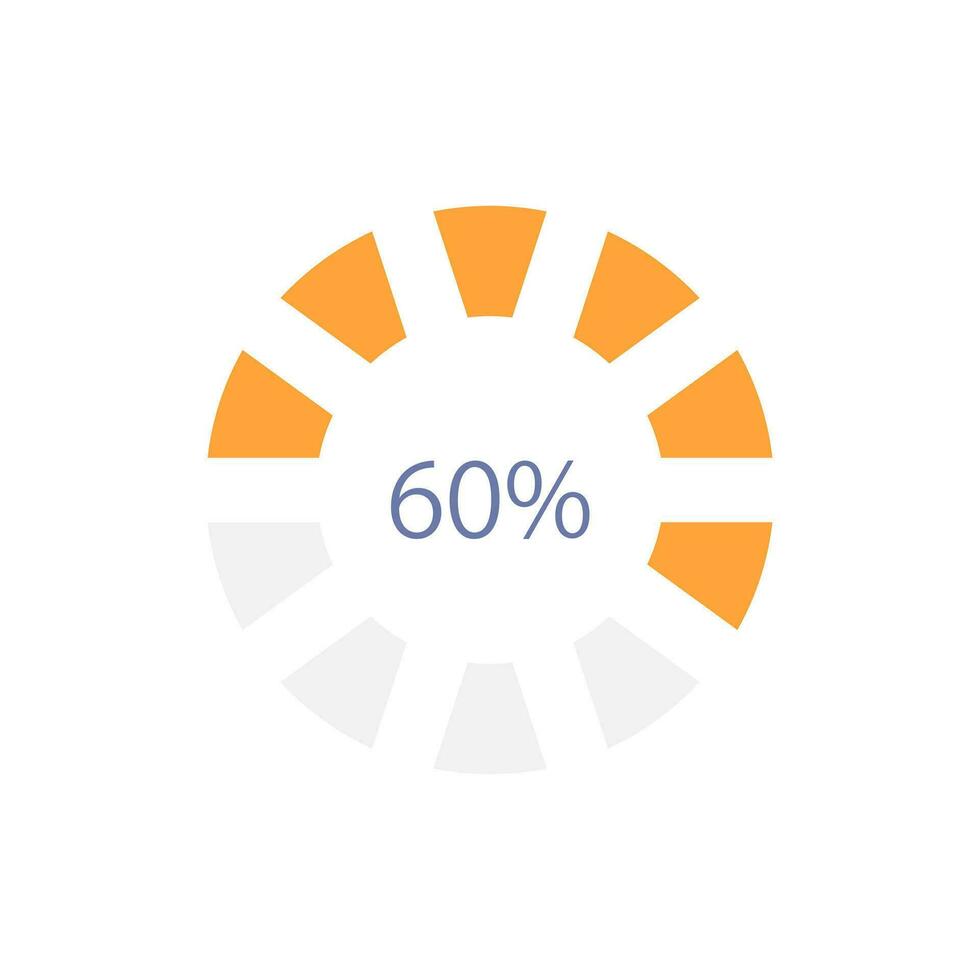 60%