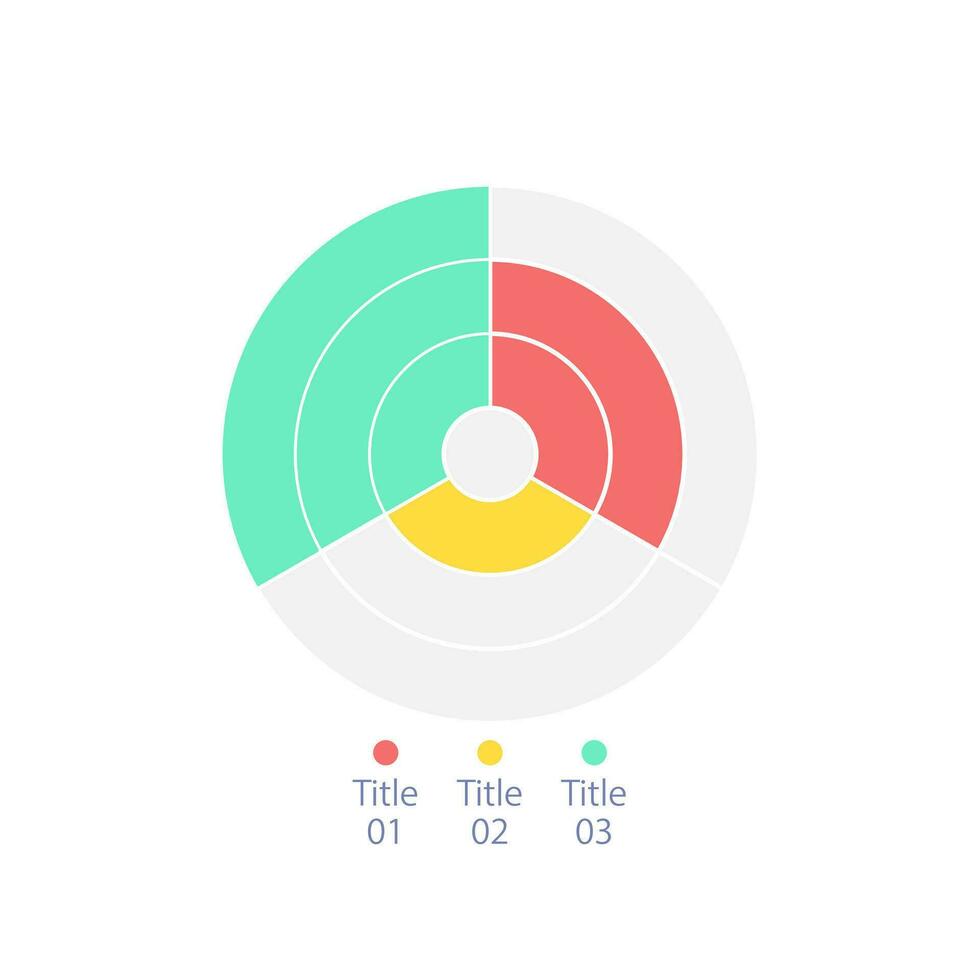 Title 01
Title 02
Title 03