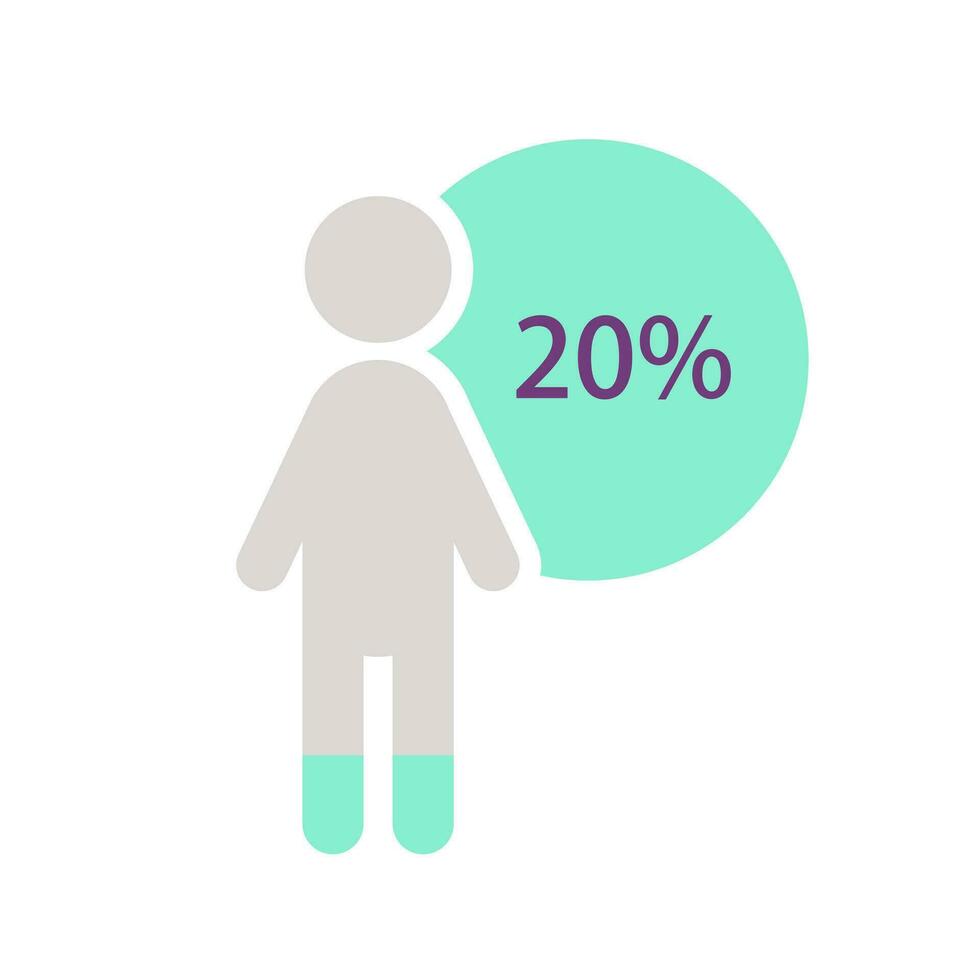 20%