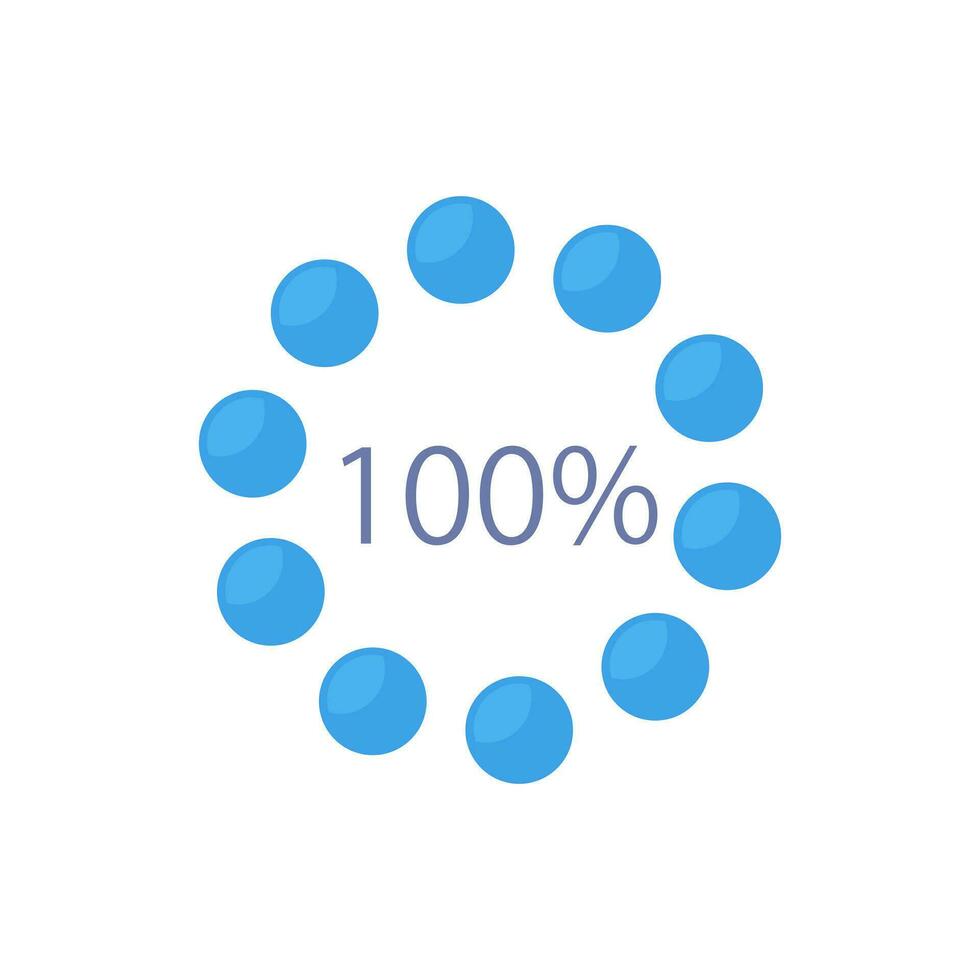 100%