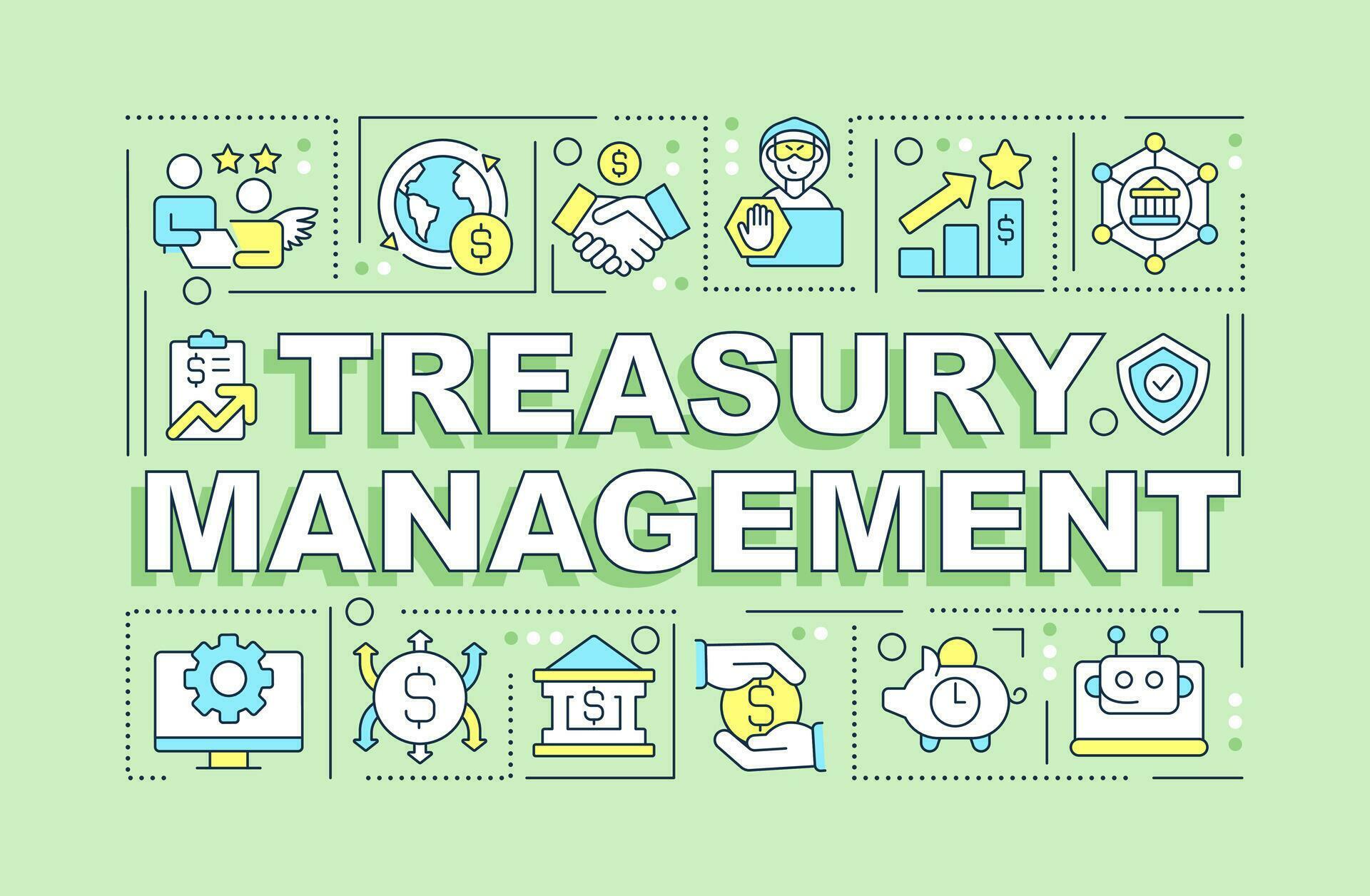 TREASURY MANAGEMENT