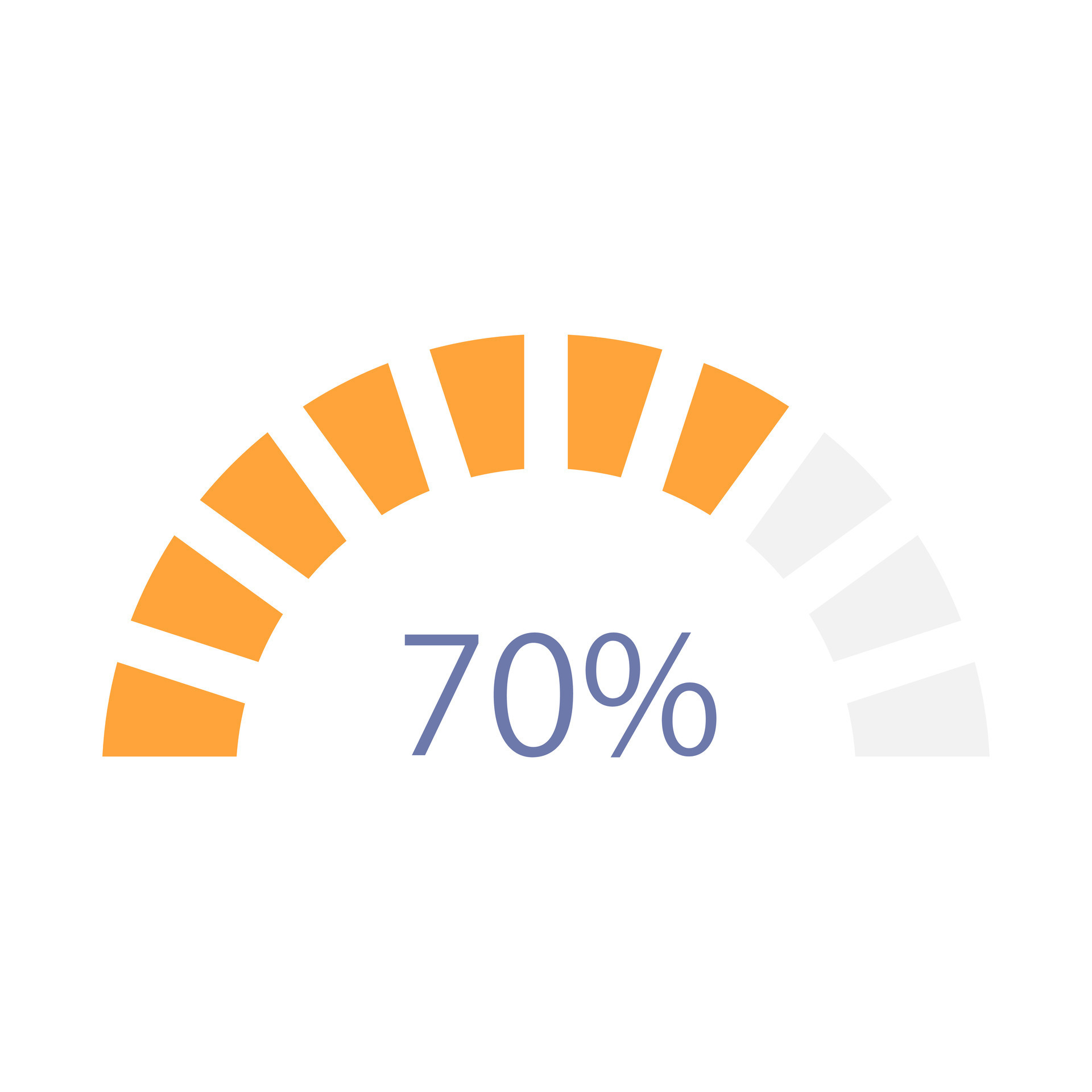 70%