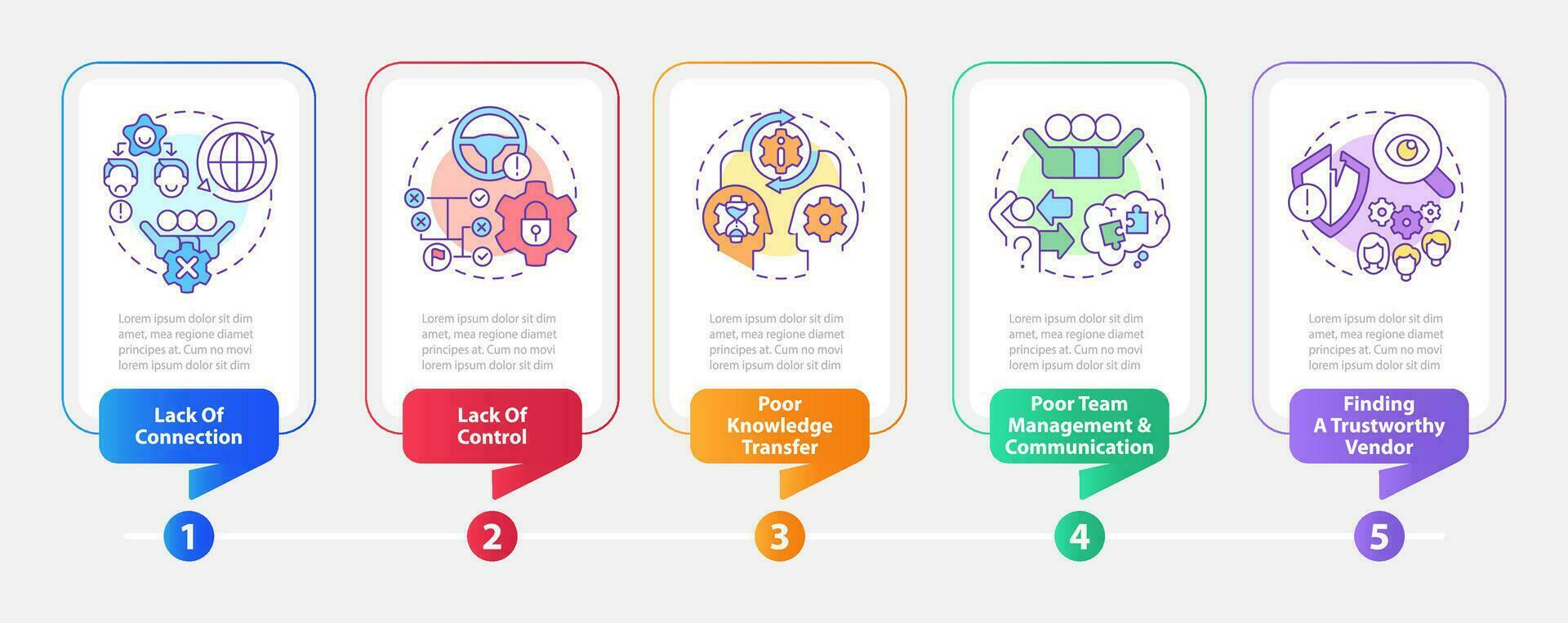 Lorem ipsum dolor sit dim amet, mea regione diamet principes at. Cum no movi lorem ipsum dolor sit dim

Lack Of Connection

1

Lorem ipsum dolor sit dim amet, mea regione diamet principes at. Cum no movi lorem ipsum dolor sit dim

Lack Of Control

2

Lorem ipsum dolor sit dim amet, mea regione diamet principes at. Cum no movi lorem ipsum dolor sit dim

Poor Knowledge Transfer

3

Lorem ipsum dolor sit dim amet, mea regione diamet principes at. Cum no movi lorem ipsum dolor sit dim

Poor Team Management & Communication

4

Lorem ipsum dolor sit dim amet, mea regione diamet principes at. Cum no movi lorem ipsum dolor sit dim

Finding A Trustworthy Vendor

5