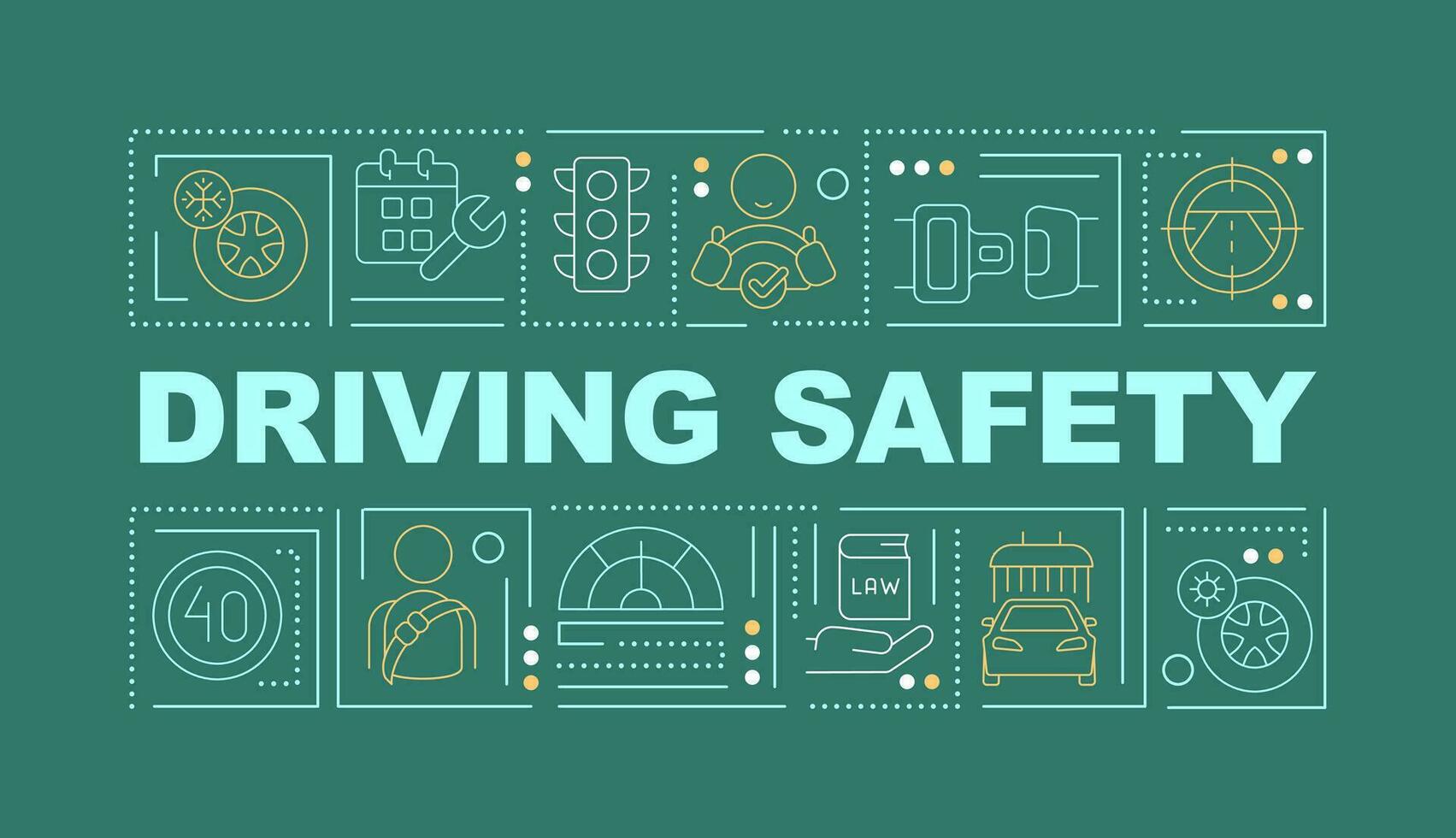 DRIVING SAFETY

40

LAW