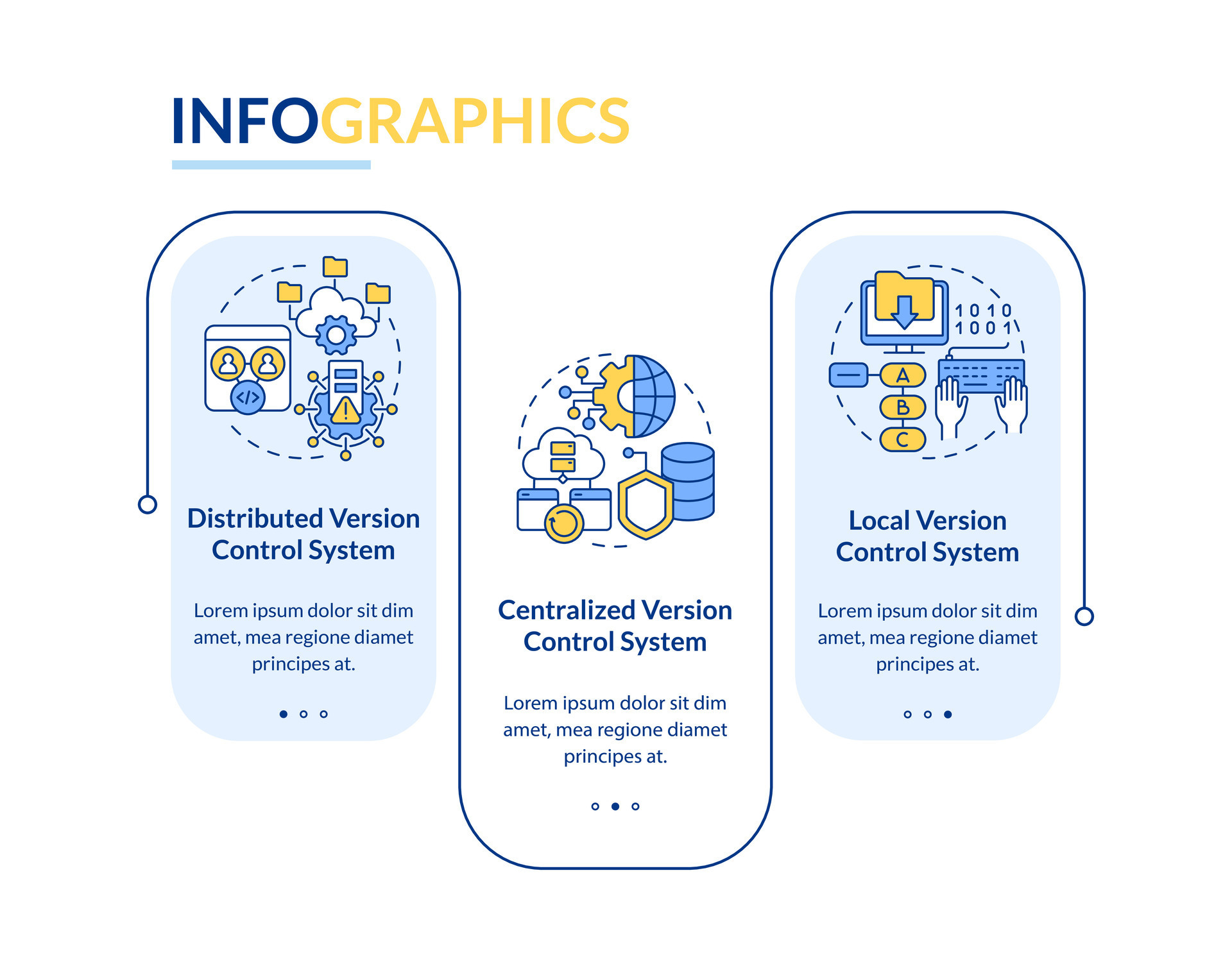 INFOGRAPHICS

</>

Distributed Version Control System

Lorem ipsum dolor sit dim amet, mea regione diamet principes at.

Centralized Version Control System

Lorem ipsum dolor sit dim amet, mea regione diamet principes at.

1 0 1 0
1 0 0 1

A
B
C

Local Version Control System

Lorem ipsum dolor sit dim amet, mea regione diamet principes at.