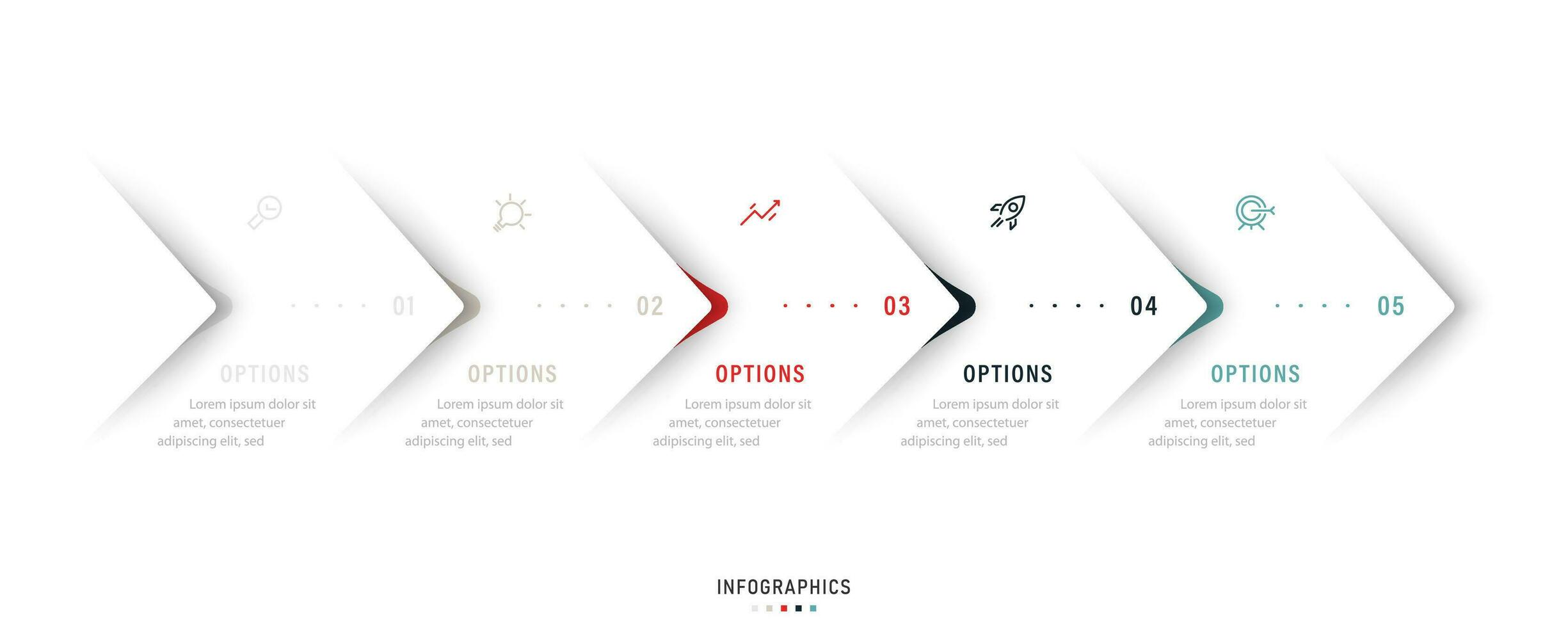 01

OPTIONS

Lorem ipsum dolor sit amet, consectetuer adipiscing elit, sed

02

OPTIONS

Lorem ipsum dolor sit amet, consectetuer adipiscing elit, sed

03

OPTIONS

Lorem ipsum dolor sit amet, consectetuer adipiscing elit, sed

04

OPTIONS

Lorem ipsum dolor sit amet, consectetuer adipiscing elit, sed

05

OPTIONS

Lorem ipsum dolor sit amet, consectetuer adipiscing elit, sed

INFOGRAPHICS