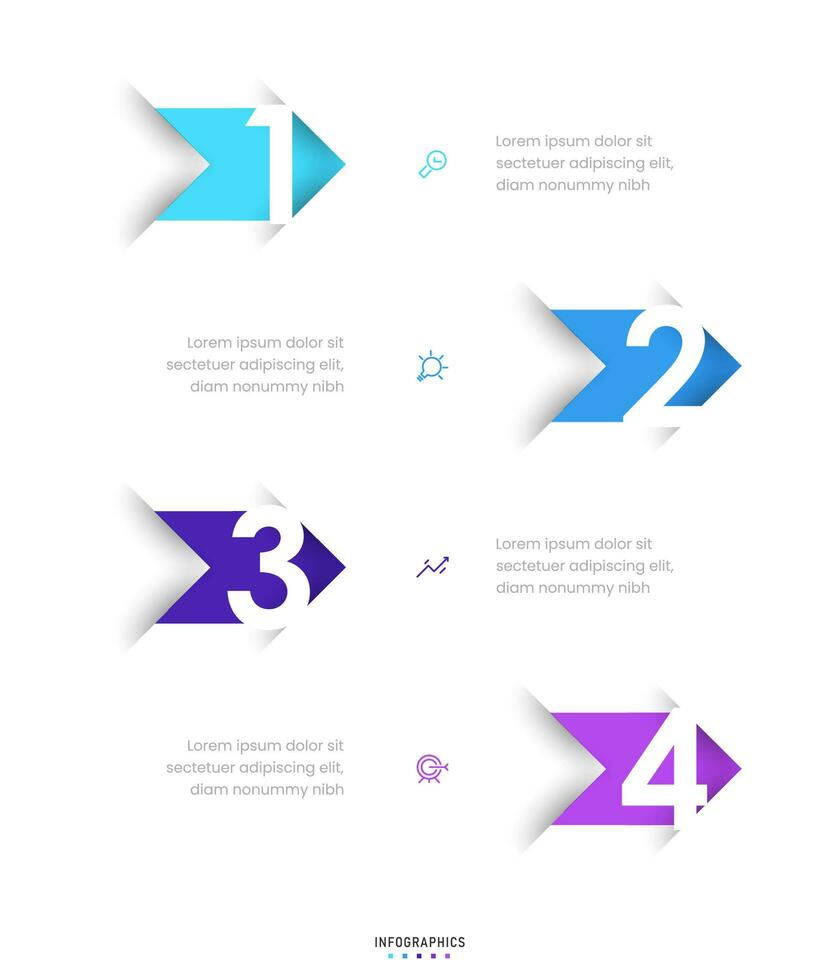 1

Lorem ipsum dolor sit sectetuer adipiscing elit, diam nonummy nibh

Lorem ipsum dolor sit sectetuer adipiscing elit, diam nonummy nibh

2

3

Lorem ipsum dolor sit sectetuer adipiscing elit, diam nonummy nibh

Lorem ipsum dolor sit sectetuer adipiscing elit, diam nonummy nibh

4

INFOGRAPHICS