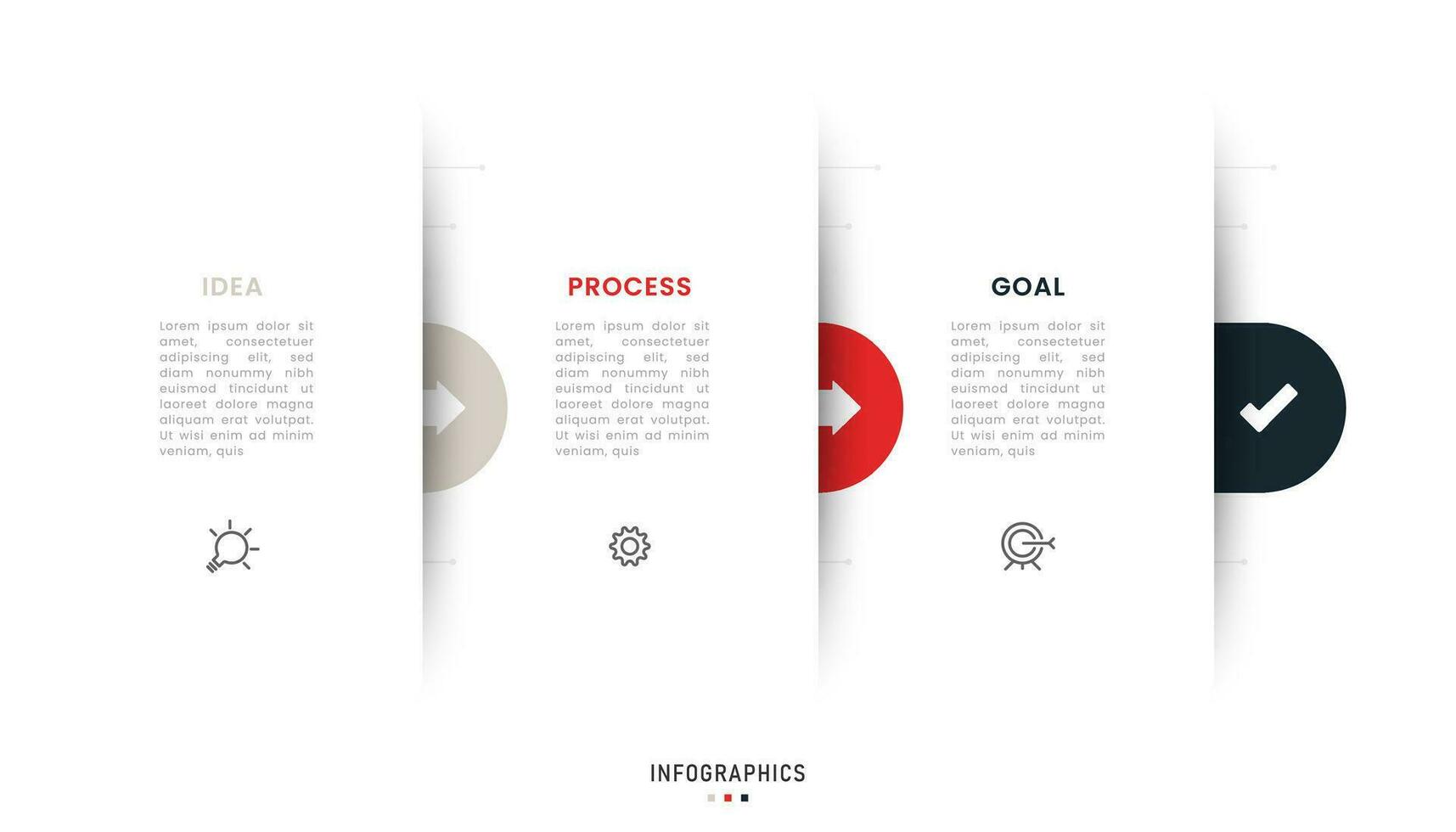 IDEA

Lorem ipsum dolor sit amet, consectetuer adipiscing elit, sed diam nonummy nibh euismod tincidunt ut laoreet dolore magna aliquam erat volutpat. Ut wisi enim ad minim veniam, quis

PROCESS

Lorem ipsum dolor sit amet, consectetuer adipiscing elit, sed diam nonummy nibh euismod tincidunt ut laoreet dolore magna aliquam erat volutpat. Ut wisi enim ad minim veniam, quis

GOAL

Lorem ipsum dolor sit amet, consectetuer adipiscing elit, sed diam nonummy nibh euismod tincidunt ut laoreet dolore magna aliquam erat volutpat. Ut wisi enim ad minim veniam, quis

INFOGRAPHICS