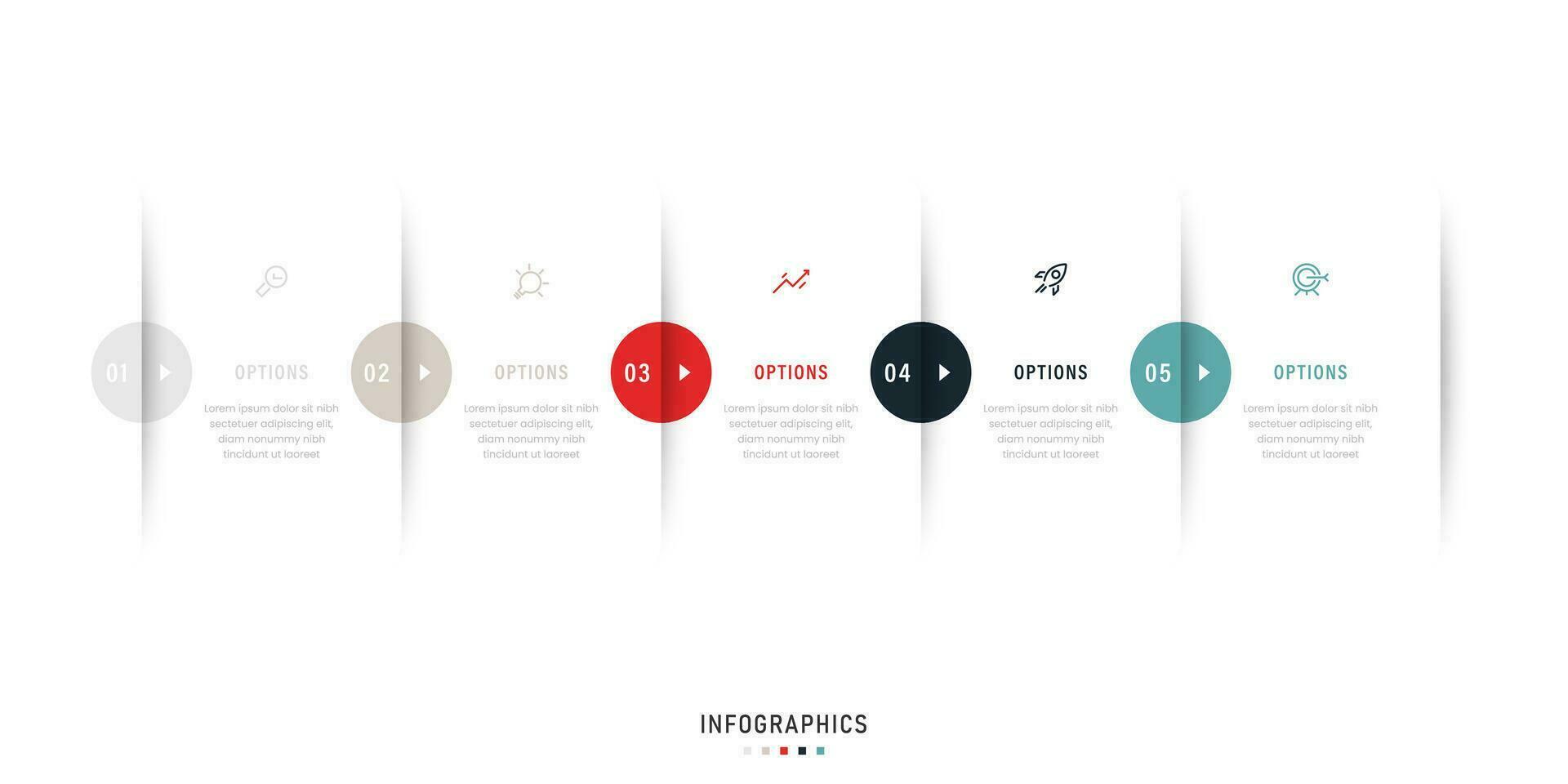 01

OPTIONS

Lorem ipsum dolor sit nibh sectetuer adipiscing elit, diam nonummy nibh tincidunt ut laoreet

02

OPTIONS

Lorem ipsum dolor sit nibh sectetuer adipiscing elit, diam nonummy nibh tincidunt ut laoreet

03

OPTIONS

Lorem ipsum dolor sit nibh sectetuer adipiscing elit, diam nonummy nibh tincidunt ut laoreet

04

OPTIONS

Lorem ipsum dolor sit nibh sectetuer adipiscing elit, diam nonummy nibh tincidunt ut laoreet

05

OPTIONS

Lorem ipsum dolor sit nibh sectetuer adipiscing elit, diam nonummy nibh tincidunt ut laoreet

INFOGRAPHICS