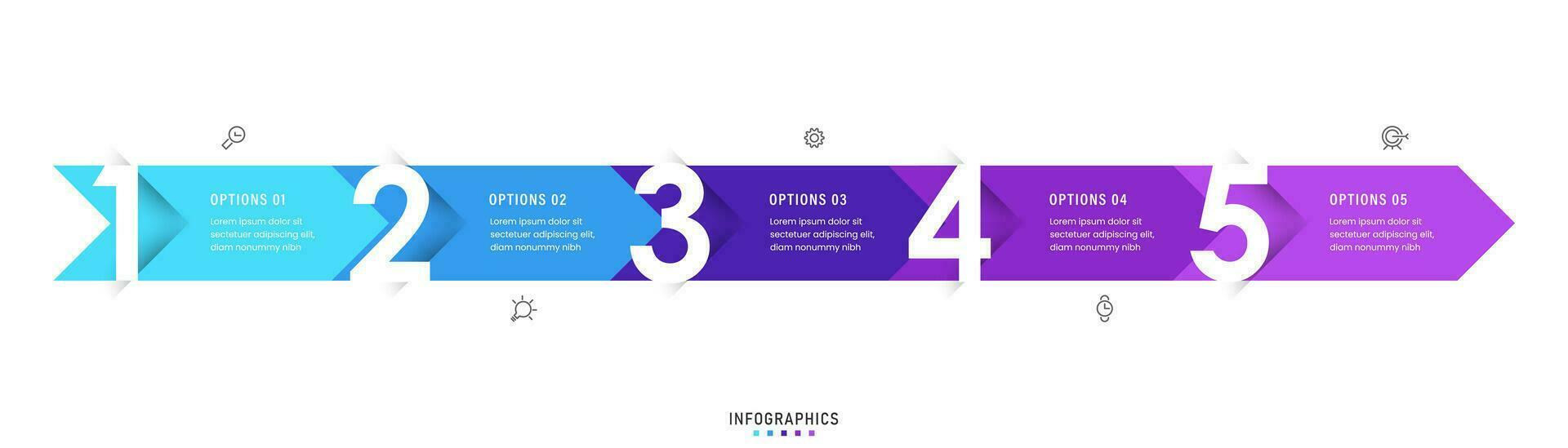 1

OPTIONS 01

Lorem ipsum dolor sit sectetuer adipiscing elit, diam nonummy nibh

2

OPTIONS 02

Lorem ipsum dolor sit sectetuer adipiscing elit, diam nonummy nibh

3

OPTIONS 03

Lorem ipsum dolor sit sectetuer adipiscing elit, diam nonummy nibh

4

OPTIONS 04

Lorem ipsum dolor sit sectetuer adipiscing elit, diam nonummy nibh

5

OPTIONS 05

Lorem ipsum dolor sit sectetuer adipiscing elit, diam nonummy nibh

INFOGRAPHICS