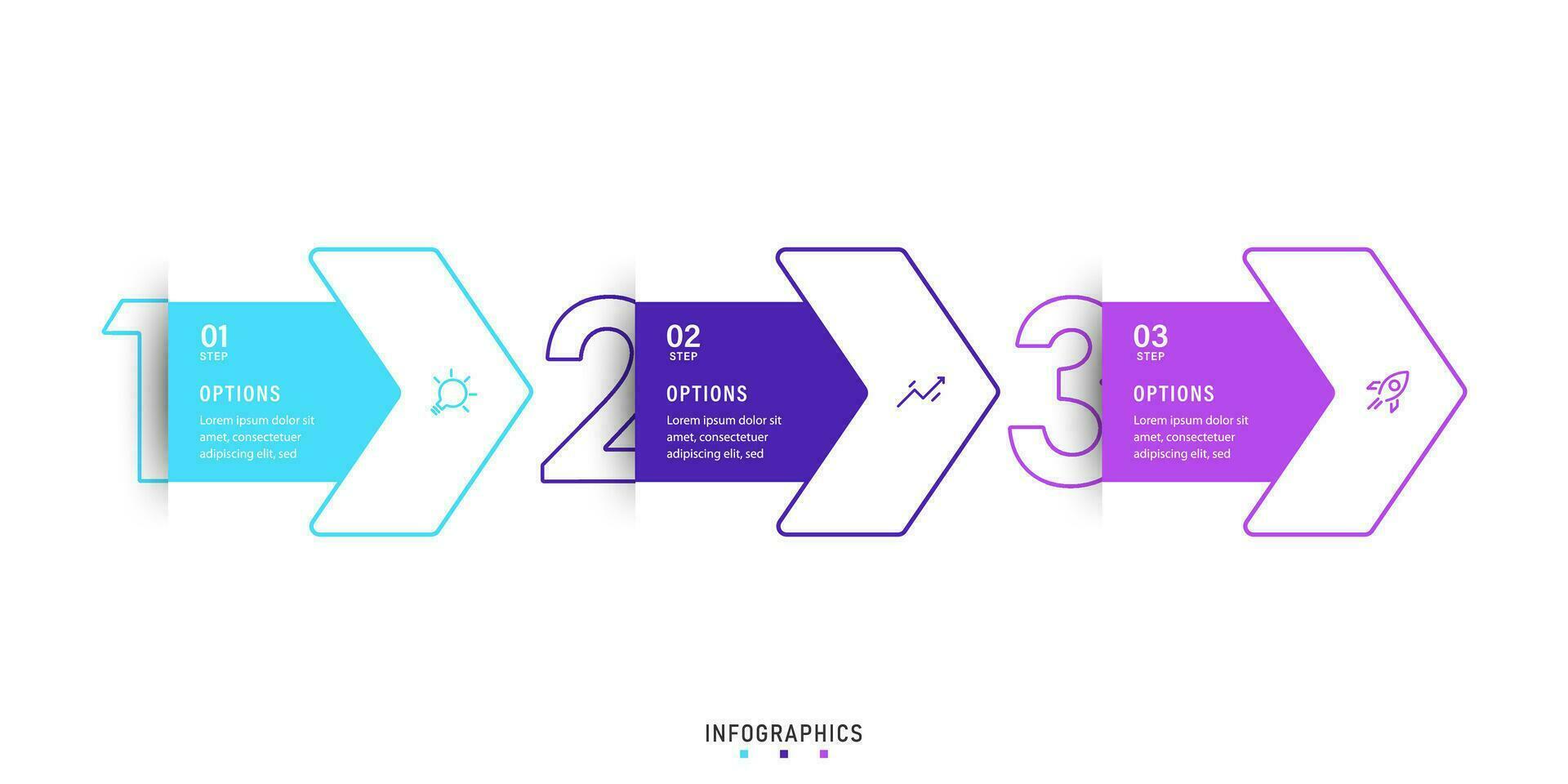 1

01
STEP

OPTIONS

Lorem ipsum dolor sit amet, consectetuer adipiscing elit, sed

2

02
STEP

OPTIONS

Lorem ipsum dolor sit amet, consectetuer adipiscing elit, sed

3

03
STEP

OPTIONS

Lorem ipsum dolor sit amet, consectetuer adipiscing elit, sed

INFOGRAPHICS