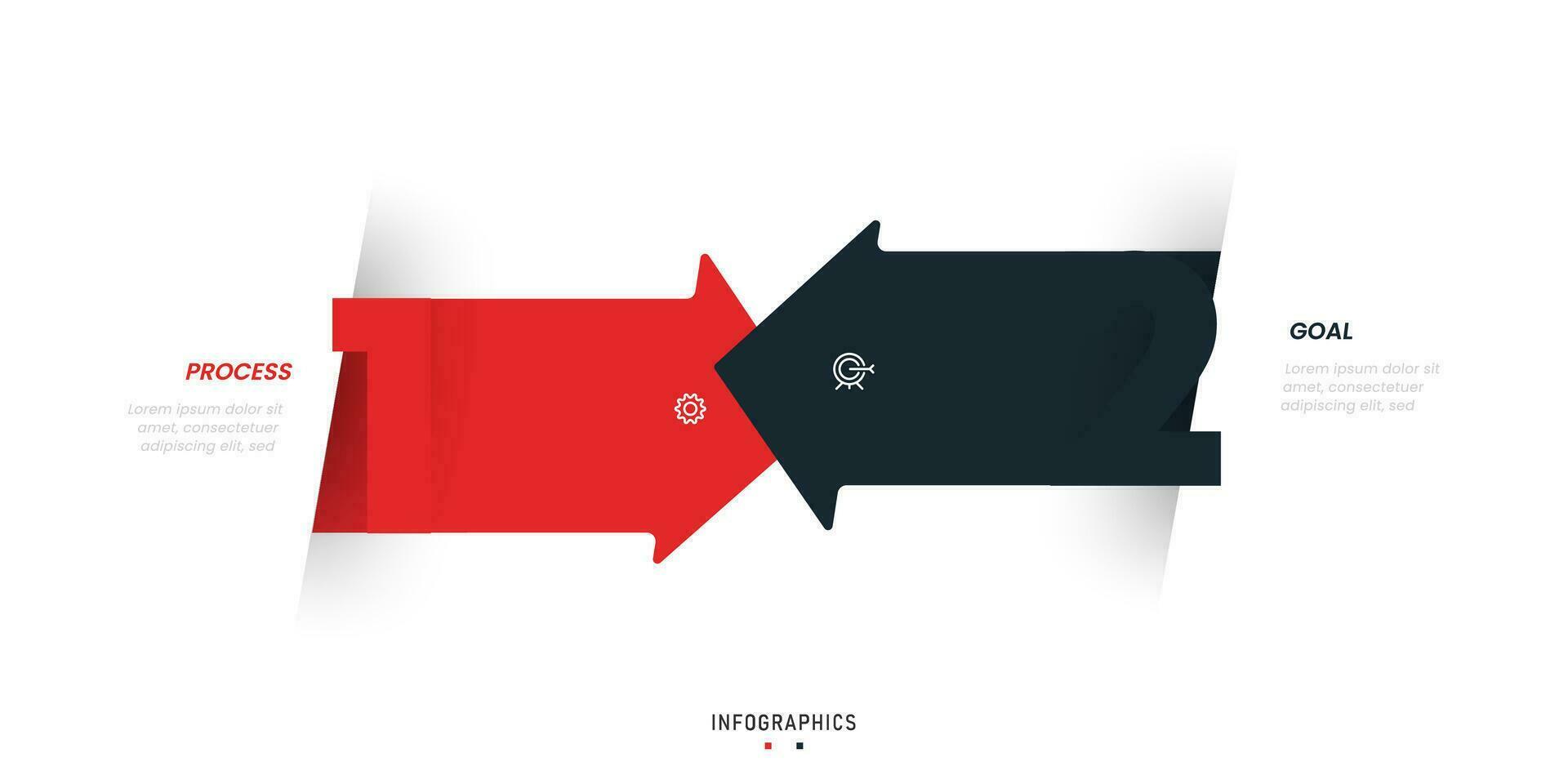 PROCESS

Lorem ipsum dolor sit amet, consectetuer adipiscing elit, sed

1

2

GOAL

Lorem ipsum dolor sit amet, consectetuer adipiscing elit, sed

INFOGRAPHICS