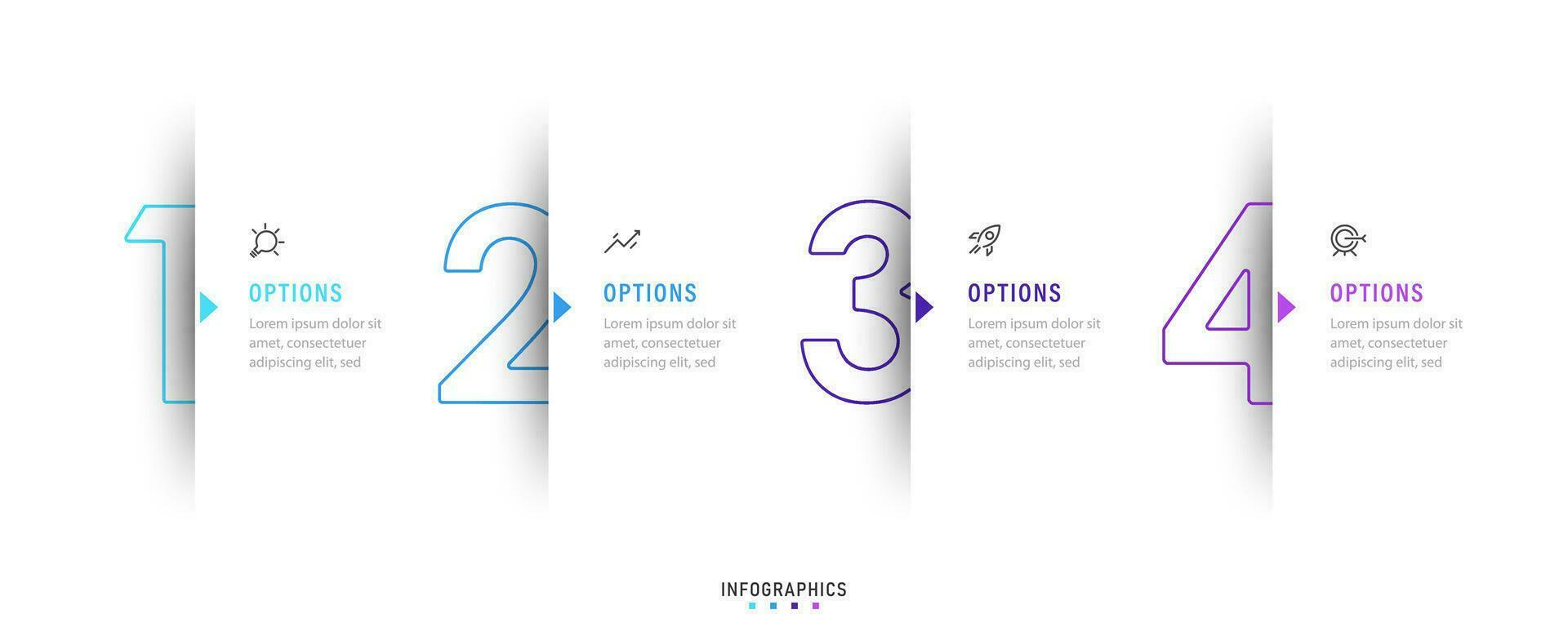 1

OPTIONS

Lorem ipsum dolor sit amet, consectetuer adipiscing elit, sed

2

OPTIONS

Lorem ipsum dolor sit amet, consectetuer adipiscing elit, sed

3

OPTIONS

Lorem ipsum dolor sit amet, consectetuer adipiscing elit, sed

4

OPTIONS

Lorem ipsum dolor sit amet, consectetuer adipiscing elit, sed

INFOGRAPHICS