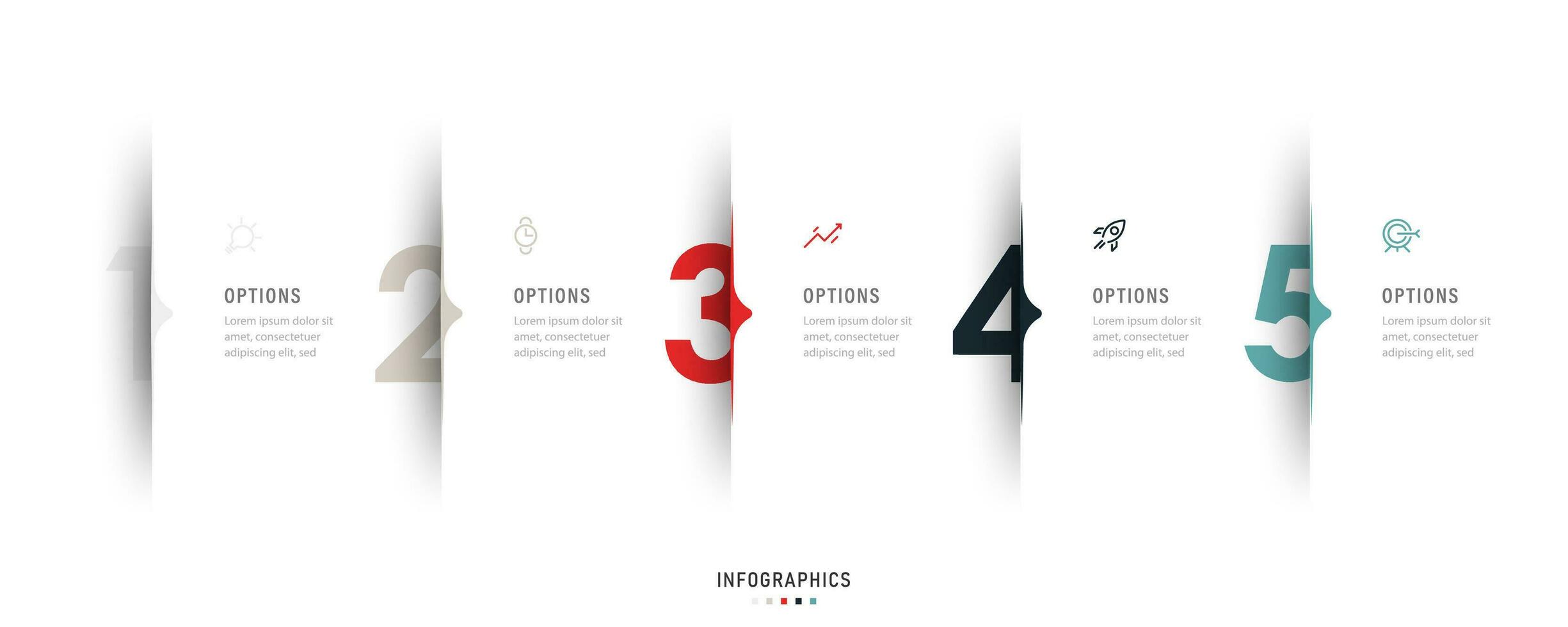 1

OPTIONS

Lorem ipsum dolor sit amet, consectetuer adipiscing elit, sed

2

OPTIONS

Lorem ipsum dolor sit amet, consectetuer adipiscing elit, sed

3

OPTIONS

Lorem ipsum dolor sit amet, consectetuer adipiscing elit, sed

4

OPTIONS

Lorem ipsum dolor sit amet, consectetuer adipiscing elit, sed

5

OPTIONS

Lorem ipsum dolor sit amet, consectetuer adipiscing elit, sed

INFOGRAPHICS