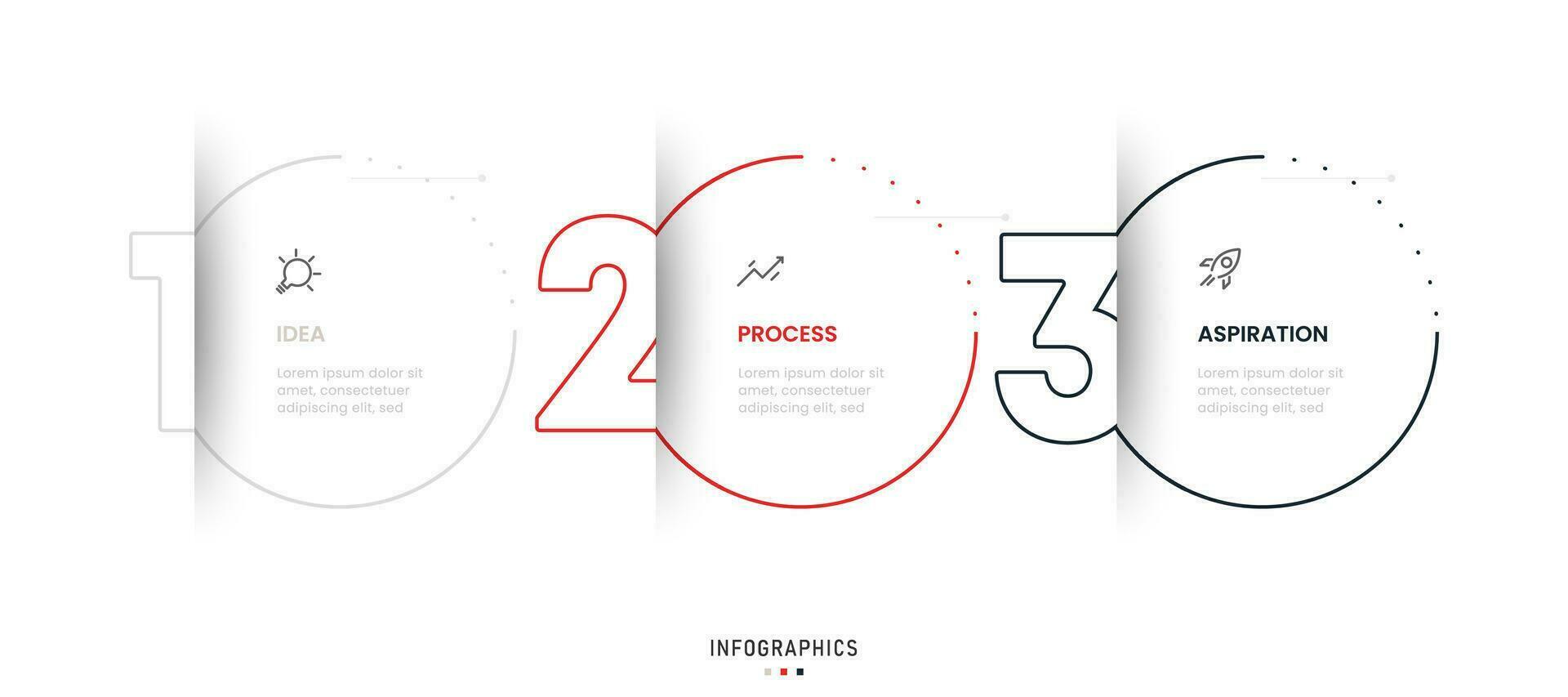 1

IDEA

Lorem ipsum dolor sit amet, consectetuer adipiscing elit, sed

2

PROCESS

Lorem ipsum dolor sit amet, consectetuer adipiscing elit, sed

3

ASPIRATION

Lorem ipsum dolor sit amet, consectetuer adipiscing elit, sed

INFOGRAPHICS